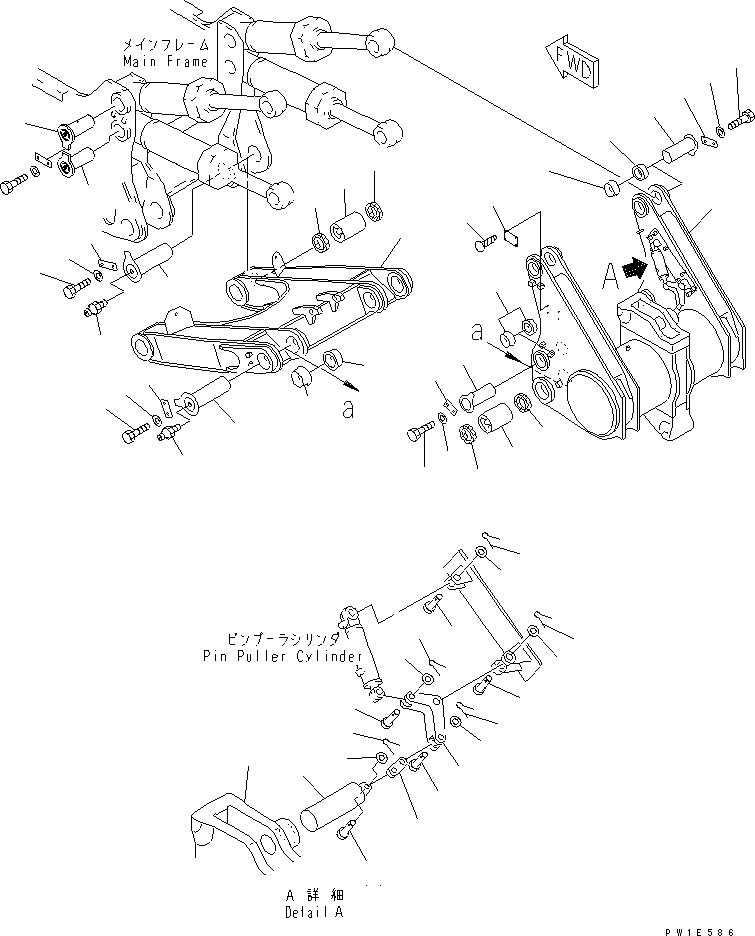 メインフレーム
Main Frame

FWD

A

a

a

ピンプーラシリンダ
Pin Puller Cylinder

A 詳細
Detail A

PW1E586