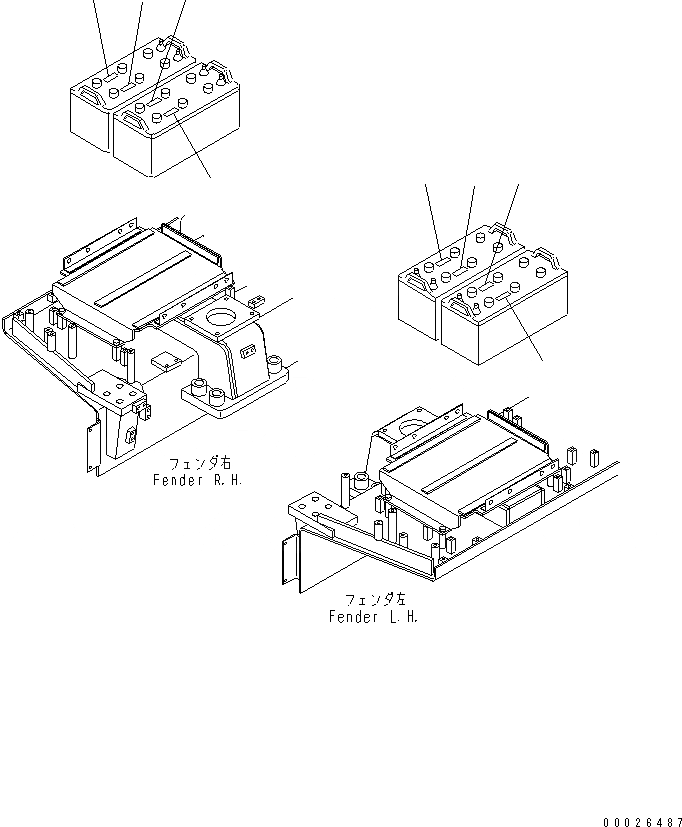 フェンダ右
Fender R.H.

フェンダ左
Fender L.H.

00026487