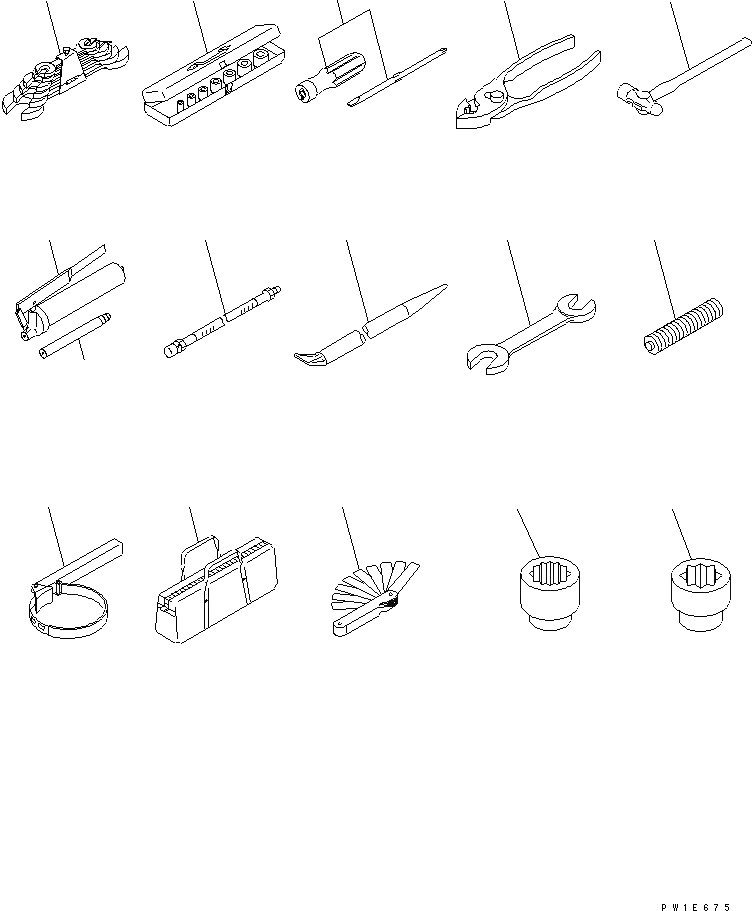 PW1E675