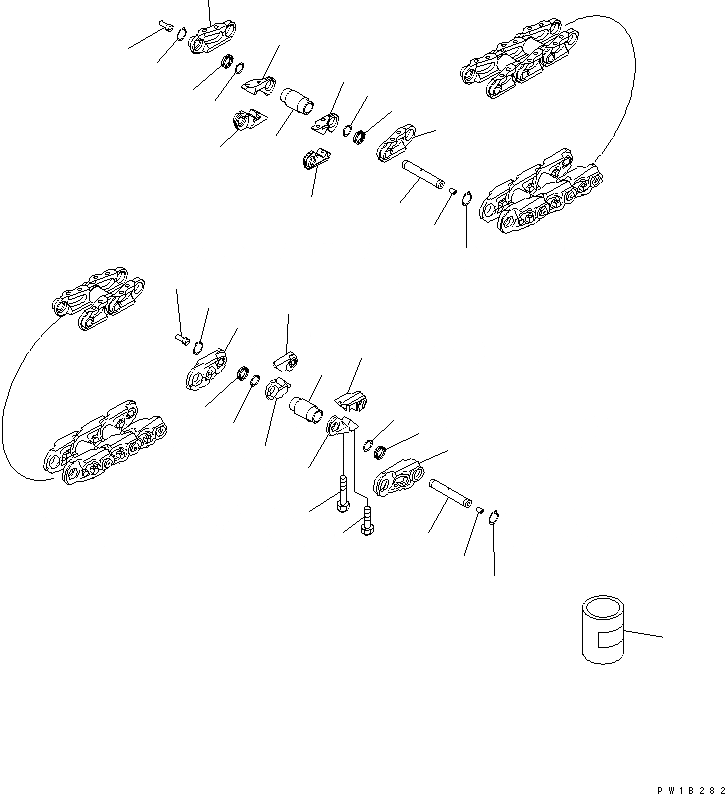 PW1B282