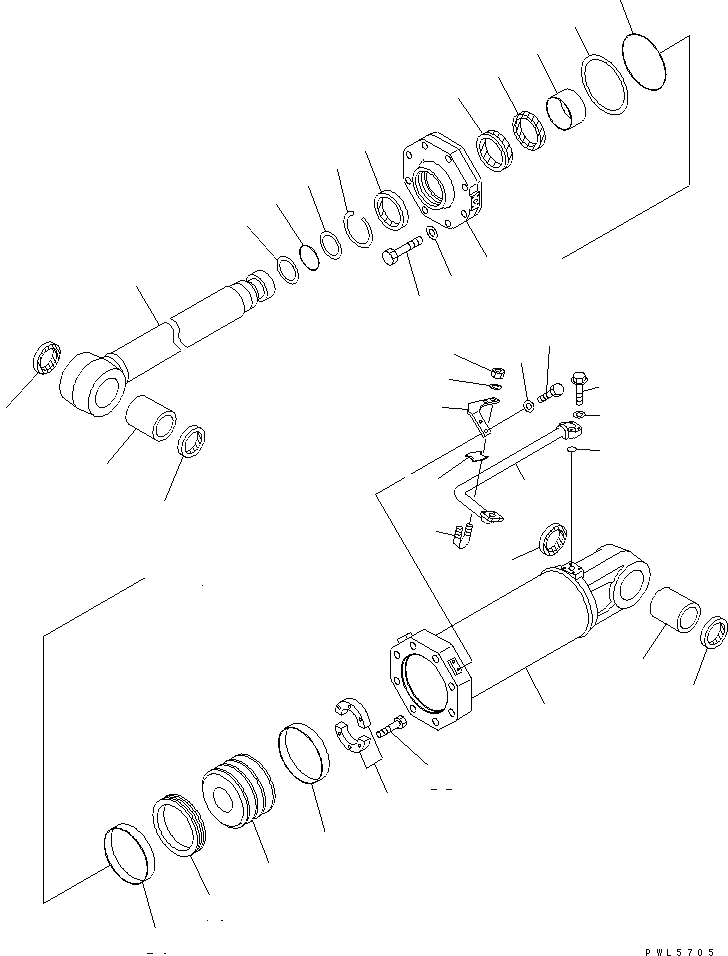 PWL5705