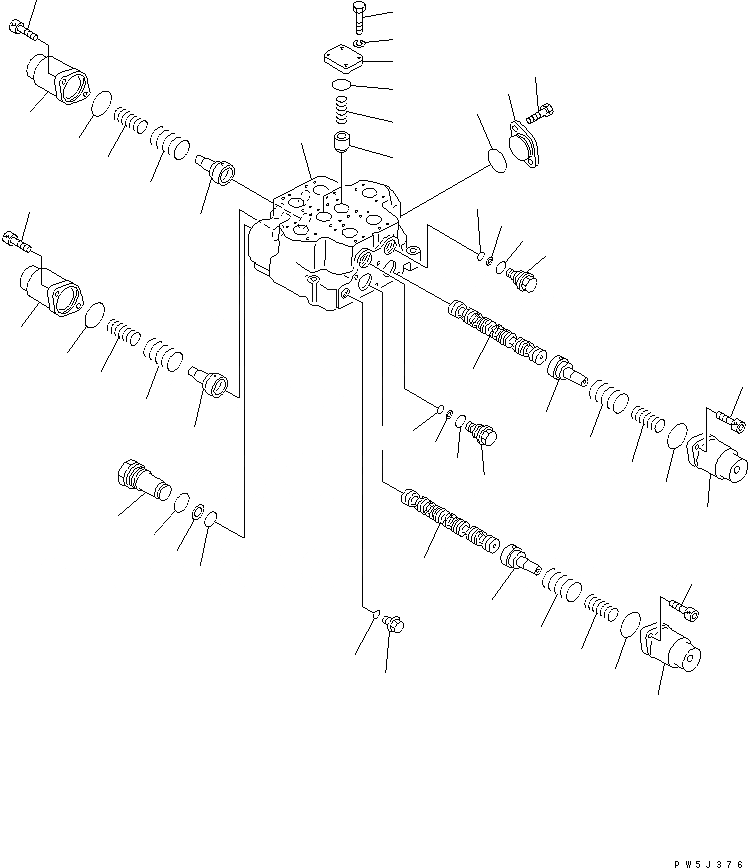 PW5J376