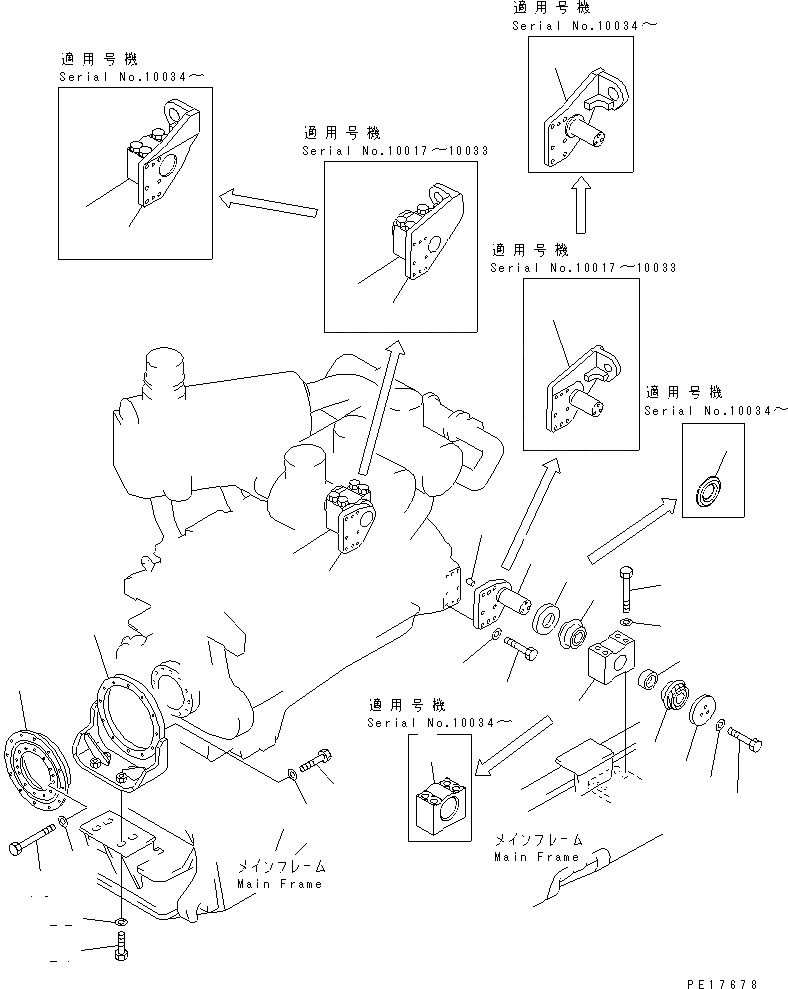 適用号機
Serial No.10034～

適用号機
Serial No.10034～

適用号機
Serial No.10017～10033

適用号機
Serial No.10017～10033

適用号機
Serial No.10034～

適用号機
Serial No.10034～

メインフレーム
Main Frame

メインフレーム
Main Frame

PE17678