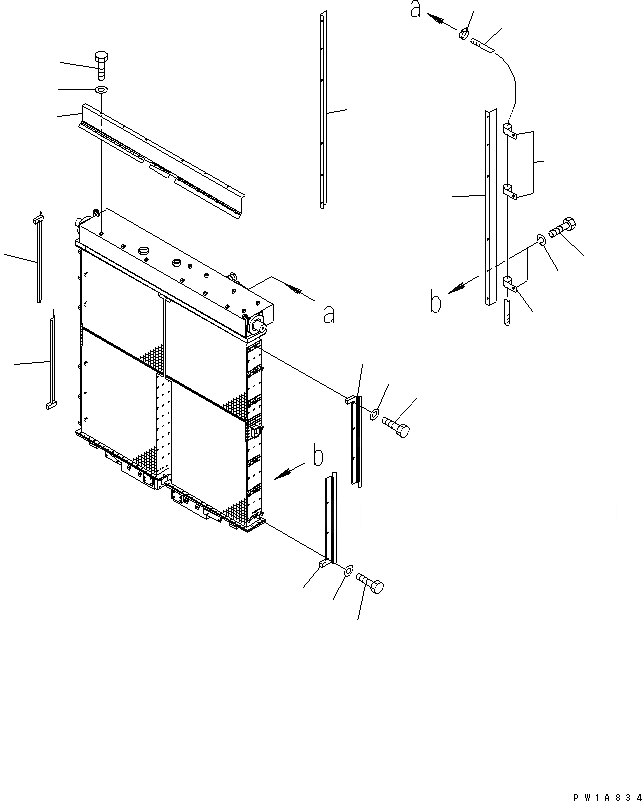 a
a
b
b
PW1A834