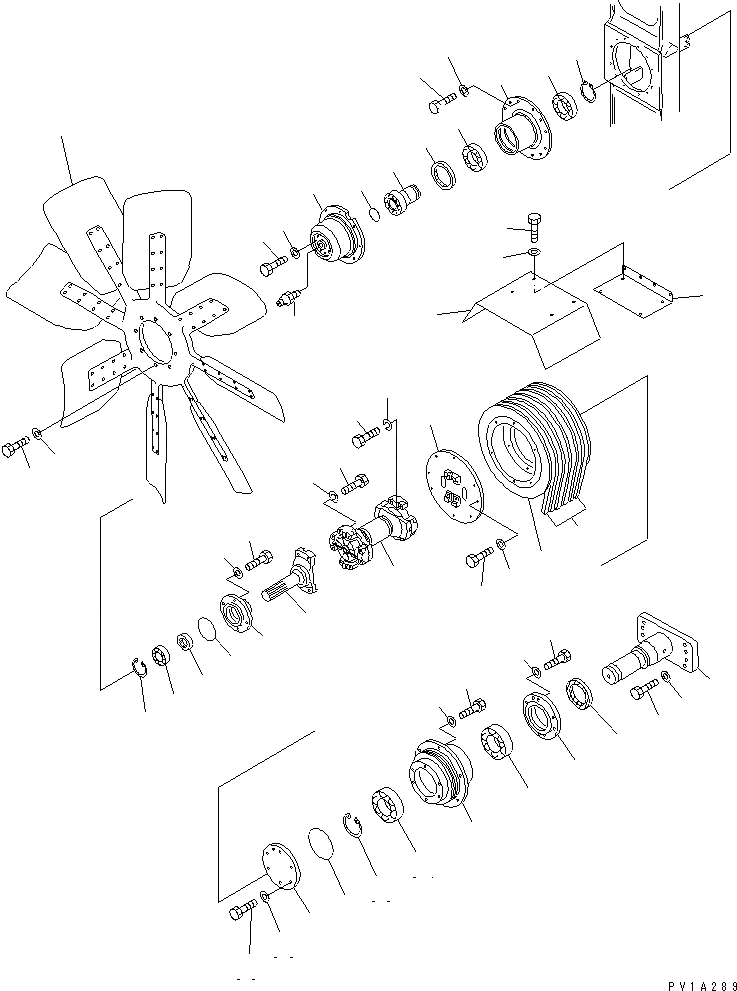 PV1A289