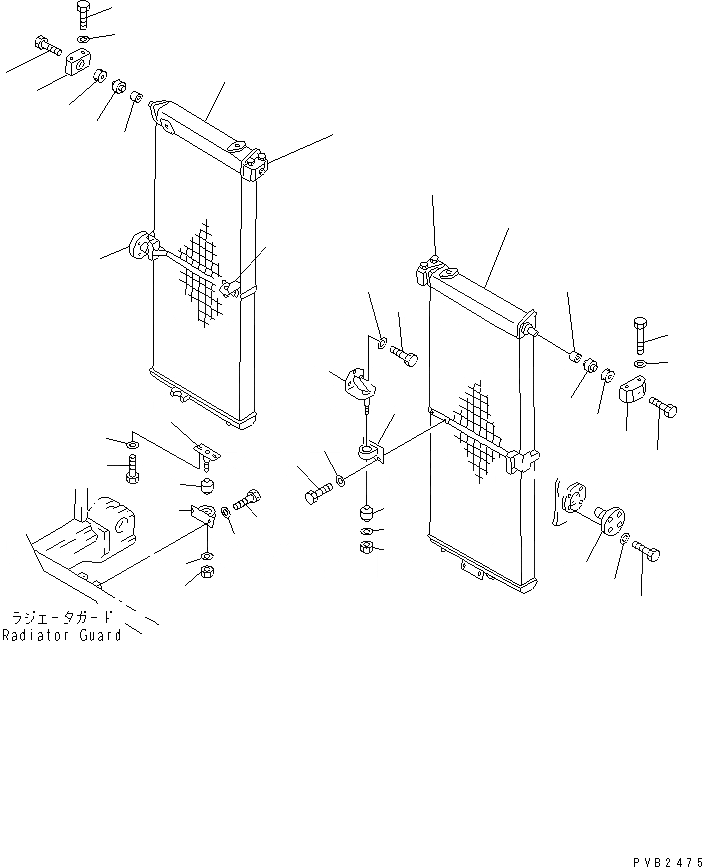 ラジエータガード
Radiator Guard

PVB2475