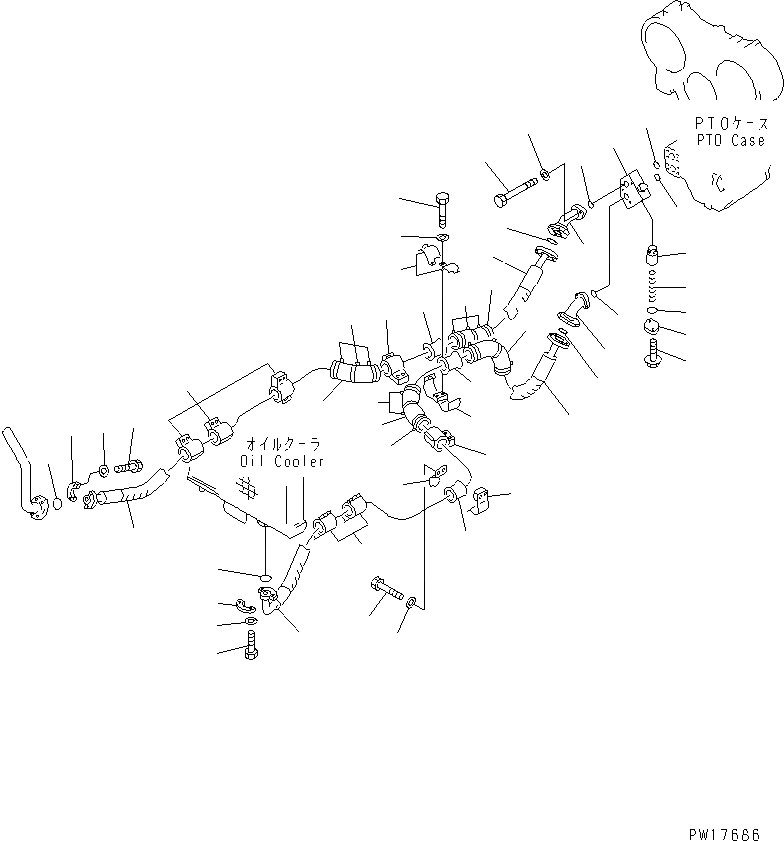 PTOケース
PTO Case

オイルクーラ
Oil Cooler

PW17686