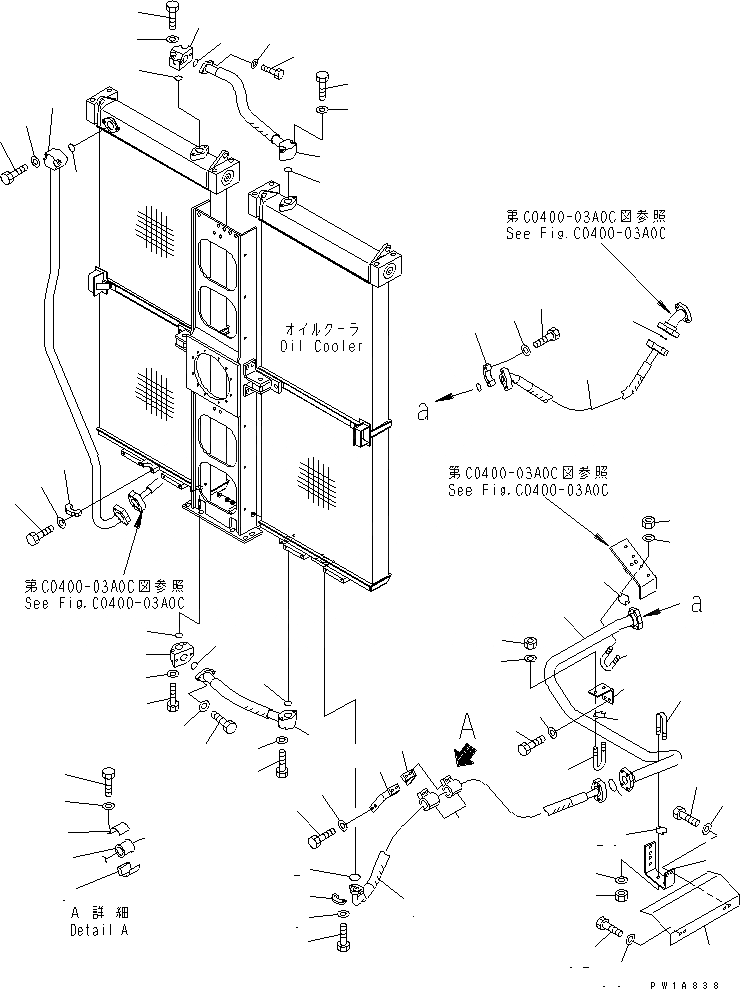 第C0400-03A0C図参照
See Fig.C0400-03A0C

オイルクーラ
Oil Cooler

a

第C0400-03A0C図参照
See Fig.C0400-03A0C

a

第C0400-03A0C図参照
See Fig.C0400-03A0C

A

A 詳細
Detail A

PW1A838