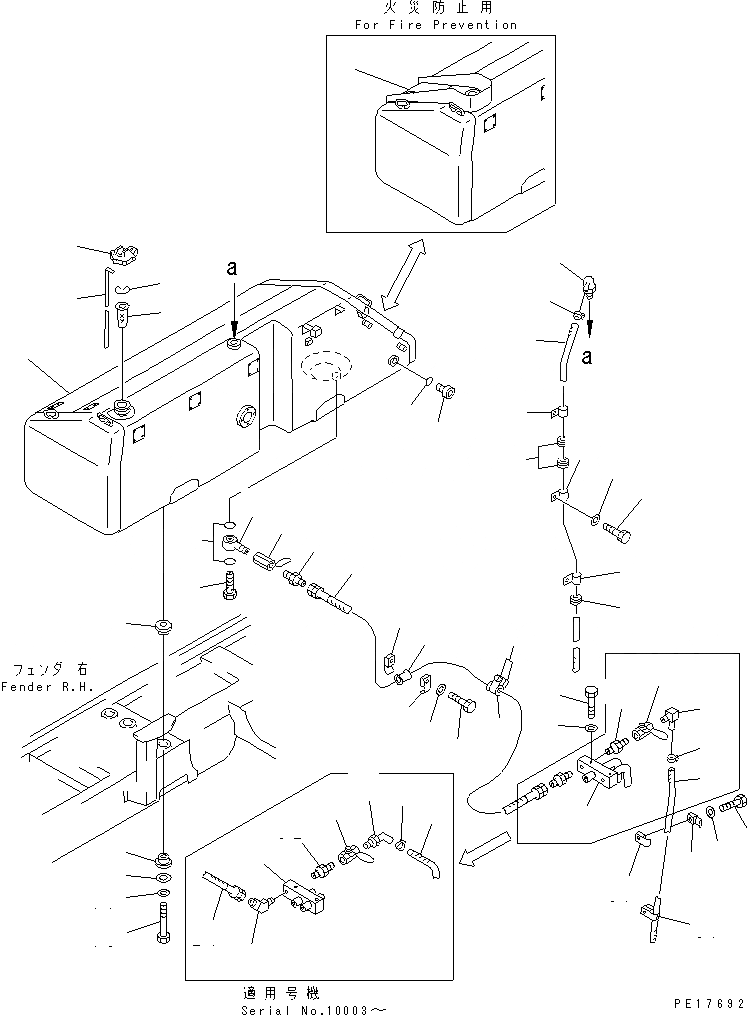 火災防止用
For Fire Prevention

a

a

フェンダ 右
Fender R.H.

適用号機
Serial No.10003～

PE17692