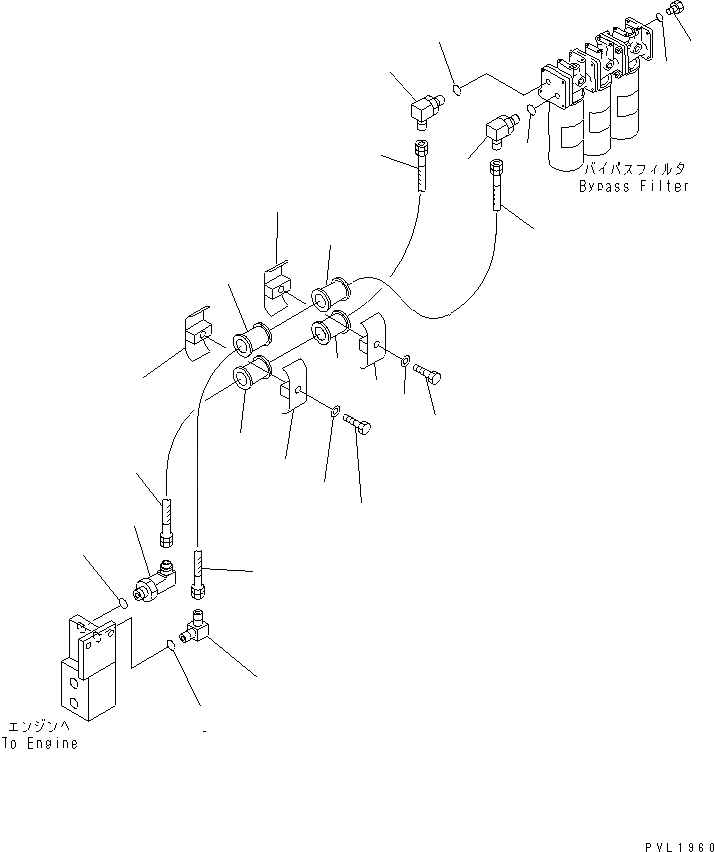 バイパスフィルタ
Bypass Filter

エンジンへ
To Engine

PVL1960