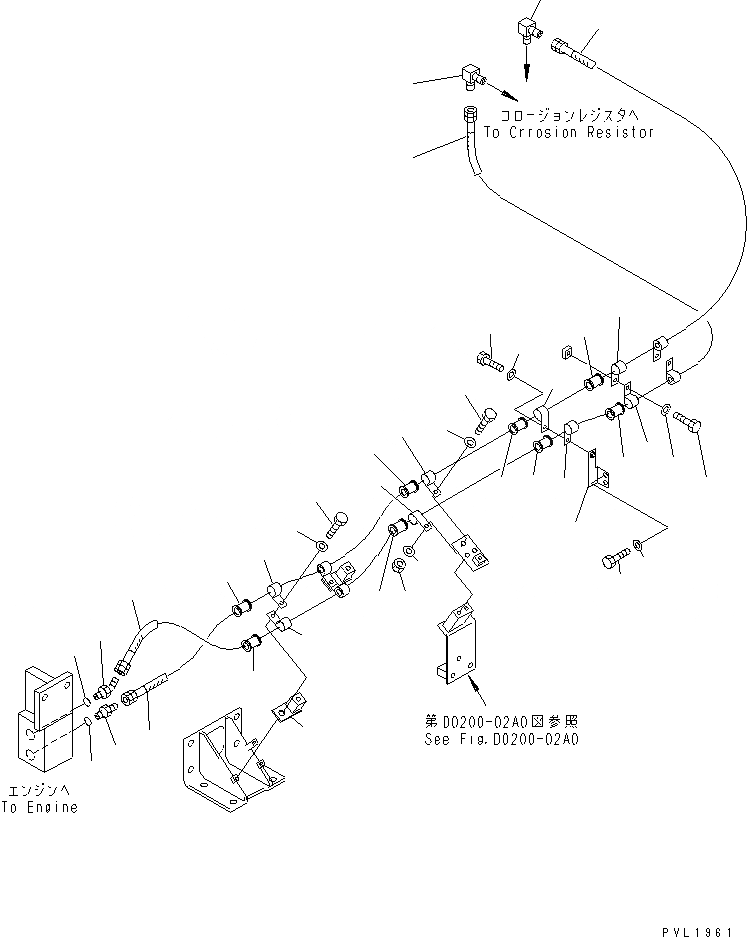 コロージョンレジスタへ
To Crrosion Resistor

第D0200-02A0図参照
See Fig.D0200-02A0

エンジンへ
To Engine

PVL1961