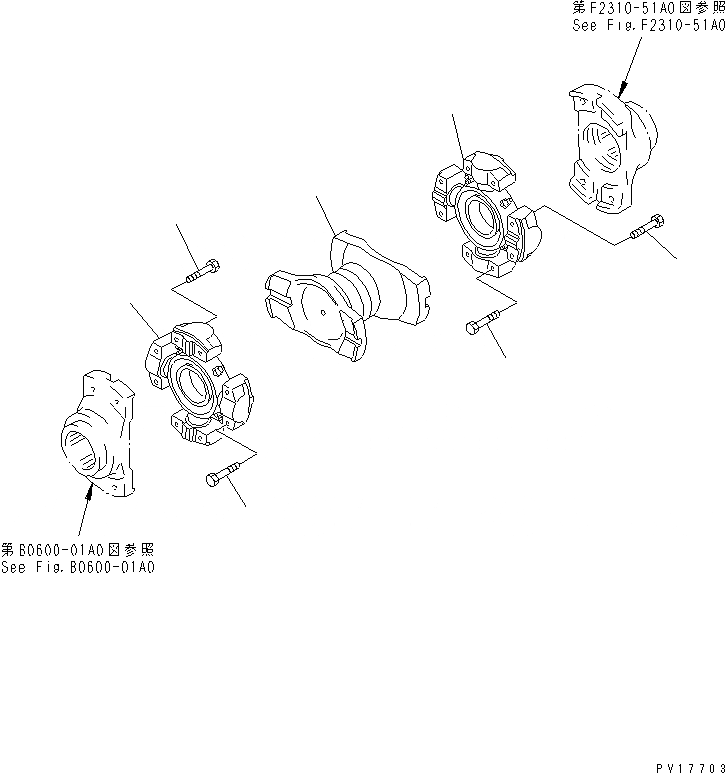 第F2310-51A0図参照
See Fig.F2310-51A0

第B0600-01A0図参照
See Fig.B0600-01A0

PV17703