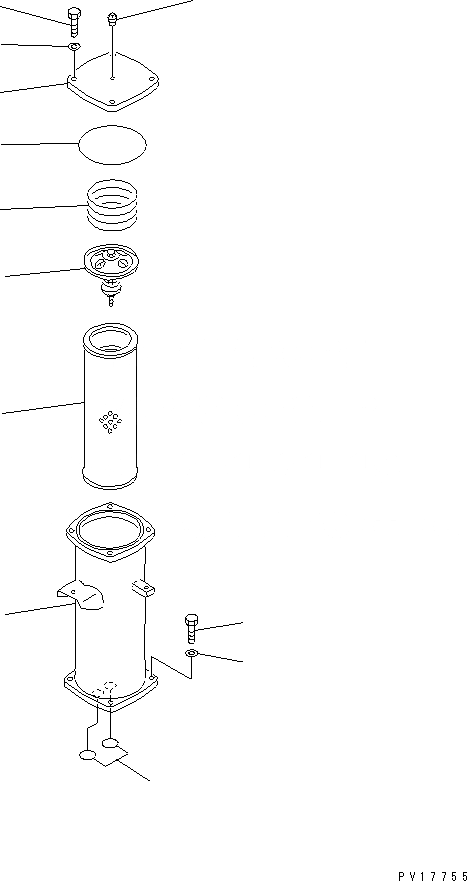 PV17755