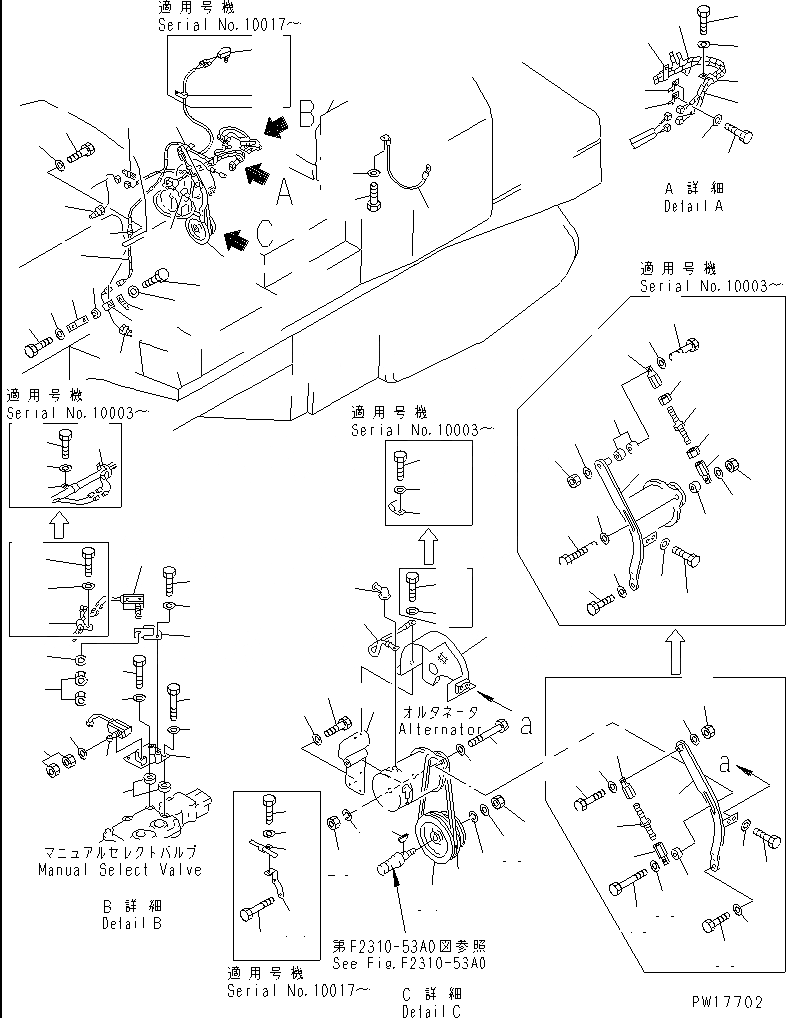 適用号機
Serial No.10017~

B

A

C

A 詳細
Detail A

適用号機
Serial No.10003~

適用号機
Serial No.10003~

適用号機
Serial No.10003~

オルタネータ
Alternator

a

a

マニュアルセレクトバルブ
Manual Select Valve

B 詳細
Detail B

第F2310-53A0図参照
See Fig.F2310-53A0

適用号機
Serial No.10017~

C 詳細
Detail C

PW17702