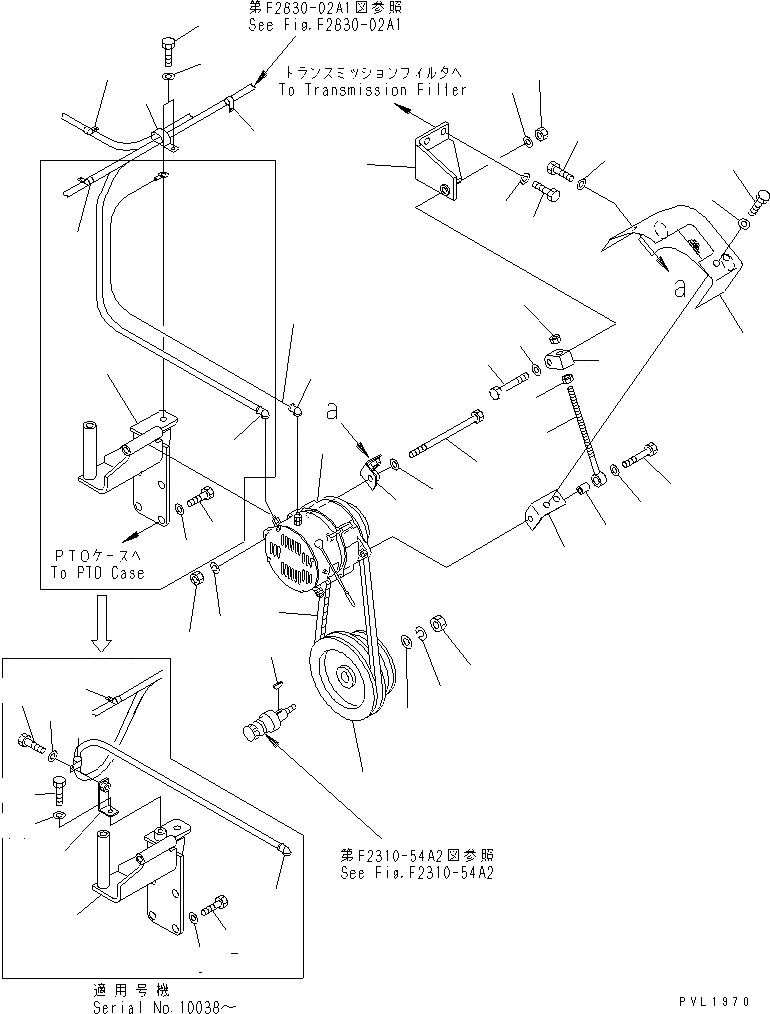 第F2830-02A1図参照
See Fig.F2830-02A1

トランスミッションフィルタへ
To Transmission Filler

a

a

PTOケースへ
To PTO Case

第F2310-54A2図参照
See Fig.F2310-54A2

適用号機
Serial No.10038～

PVL1970