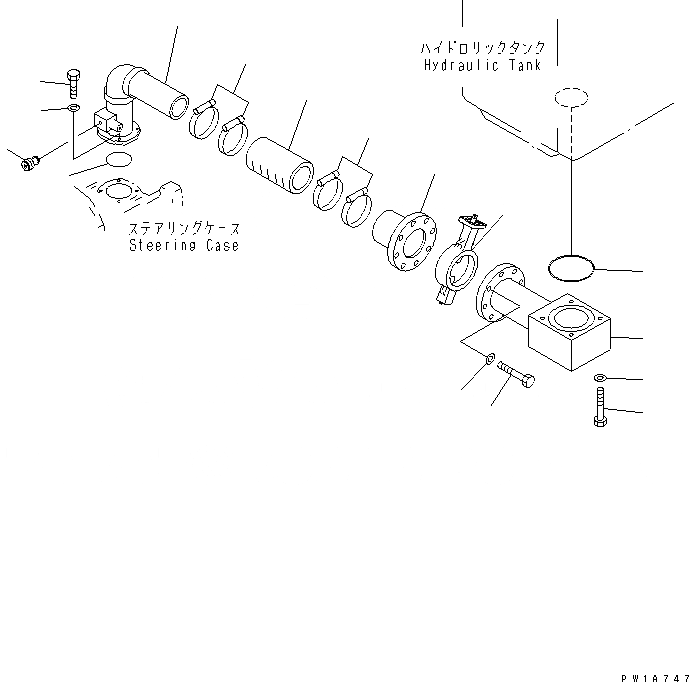 ハイドロリックタンク
Hydraulic Tank

ステアリングケース
Steering Case

PW1A747