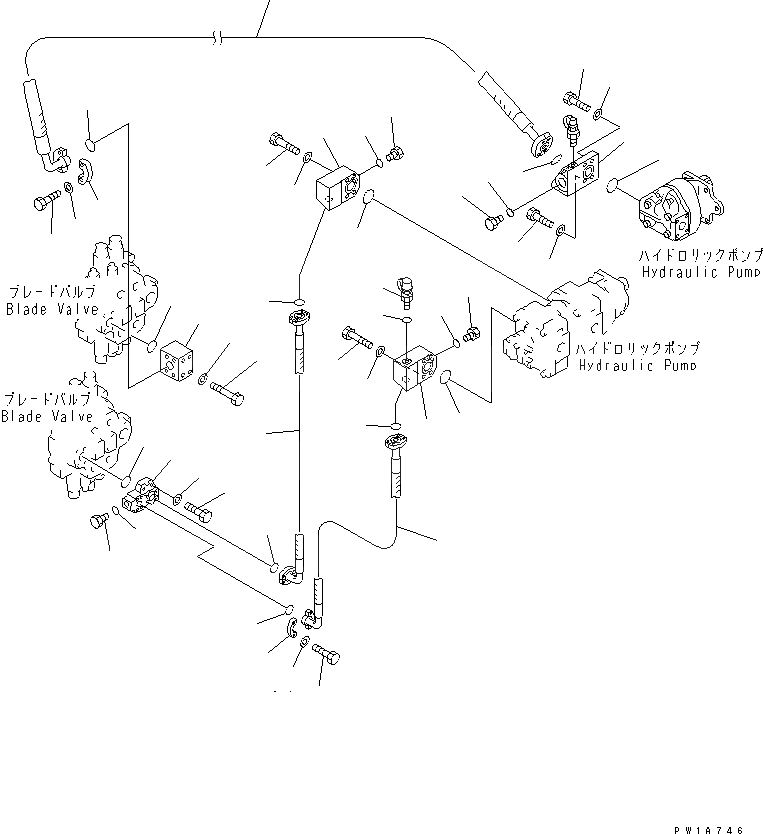 ハイドロリックポンプ
Hydraulic Pump

ブレードバルブ
Blade Valve

ハイドロリックポンプ
Hydraulic Pump

ブレードバルブ
Blade Valve

PW1A746