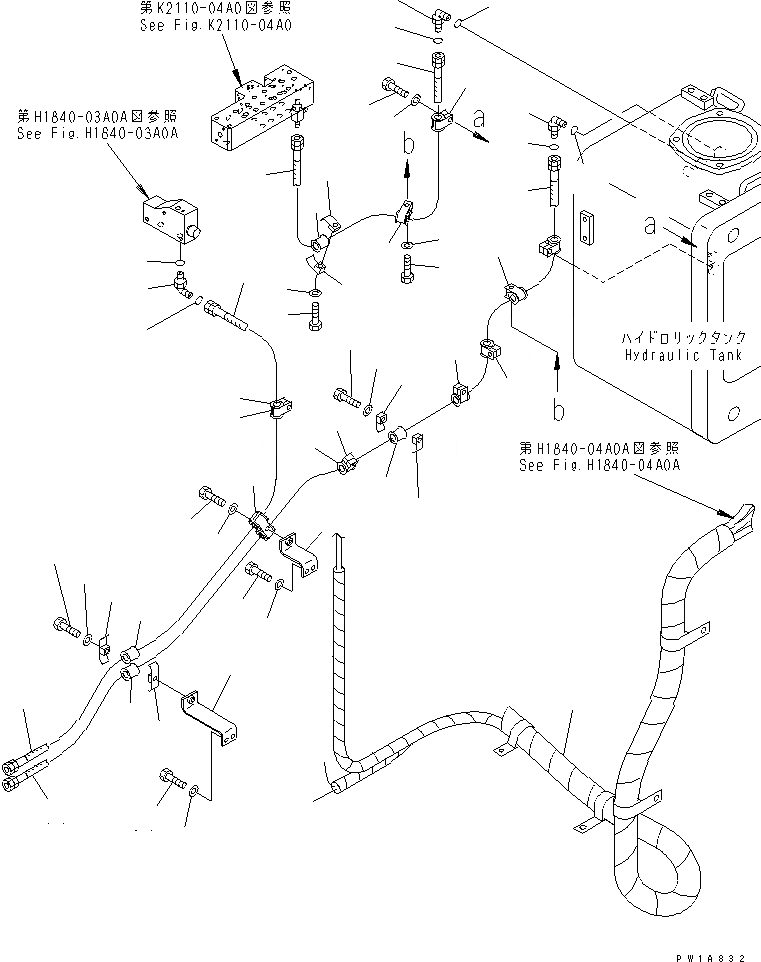 第K2110-04A0図参照
See Fig.K2110-04A0

第H1840-03A0A図参照
See Fig.H1840-03A0A

a

b

a

ハイドロリックタンク
Hydraulic Tank

b

第H1840-04A0A図参照
See Fig.H1840-04A0A

PW1A832