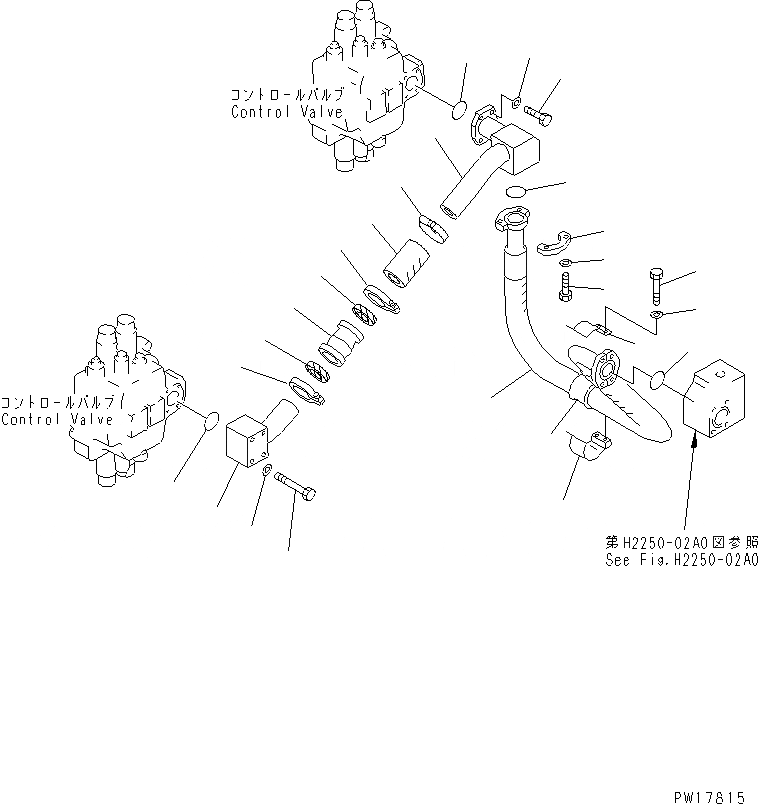 コントロールバルブ
Control Valve

コントロールバルブ
Control Valve

第H2250-02A0図参照
See Fig.H2250-02A0

PW17815