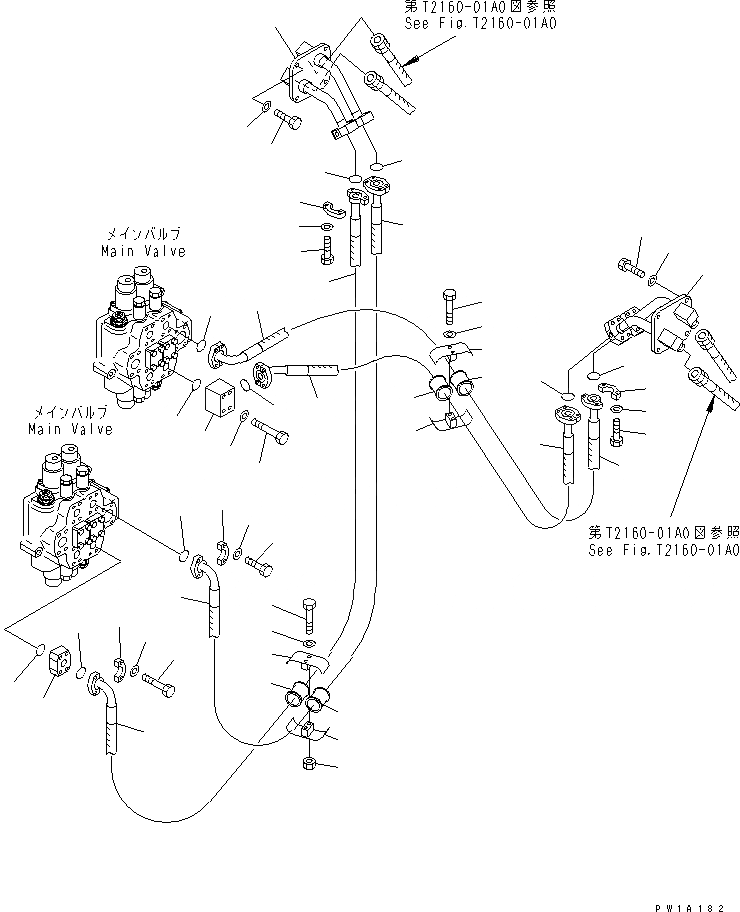 第T2160-01A0図参照
See Fig.T2160-01A0

メインバルブ
Main Valve

メインバルブ
Main Valve

第T2160-01A0図参照
See Fig.T2160-01A0

PW1A182