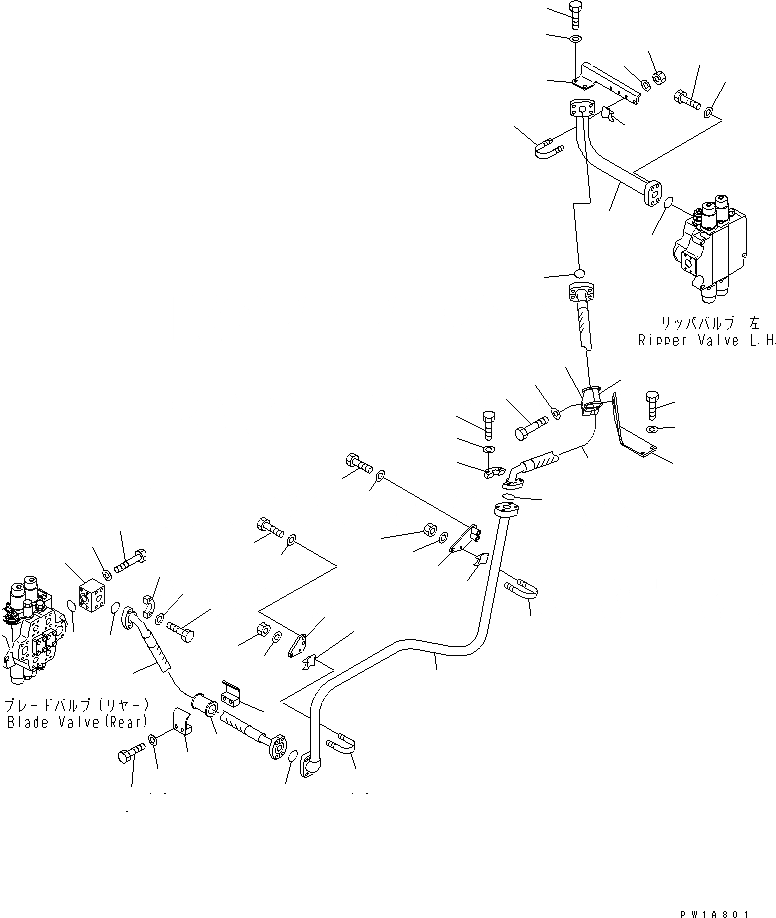 リッパバルブ 左
Ripper Valve L.H.

ブレードバルブ(リヤー)
Blade Valve(Rear)

PW1A801