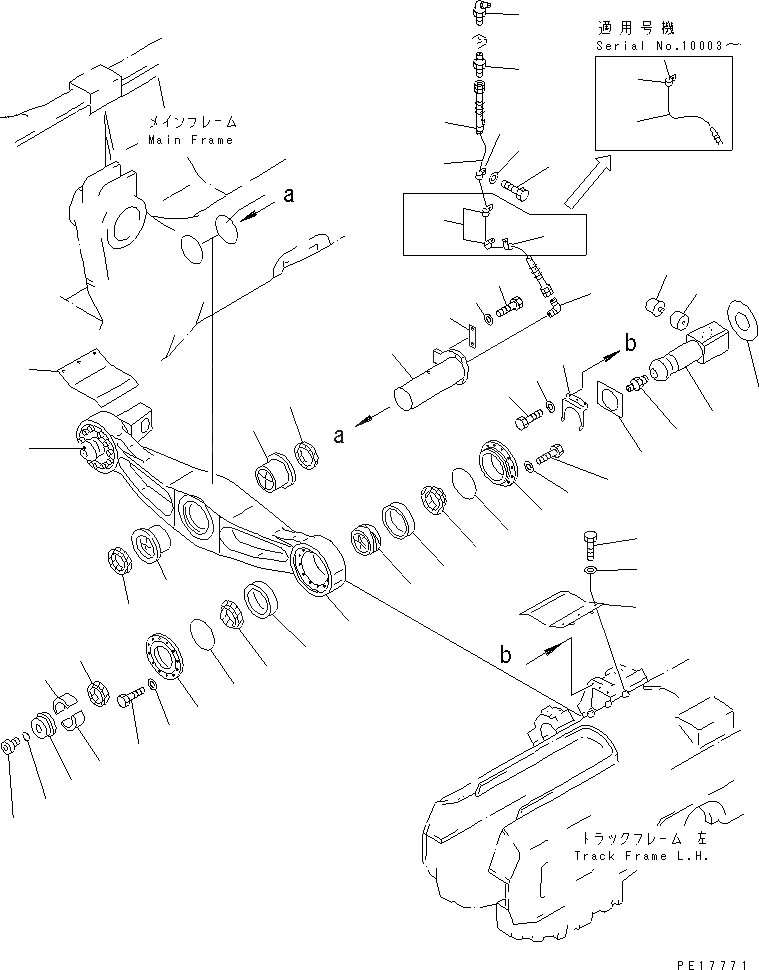 適用号機
Serial No.10003～

メインフレーム
Main Frame

a

b

a

b

トラックフレーム 左
Track Frame L.H.

PE17771