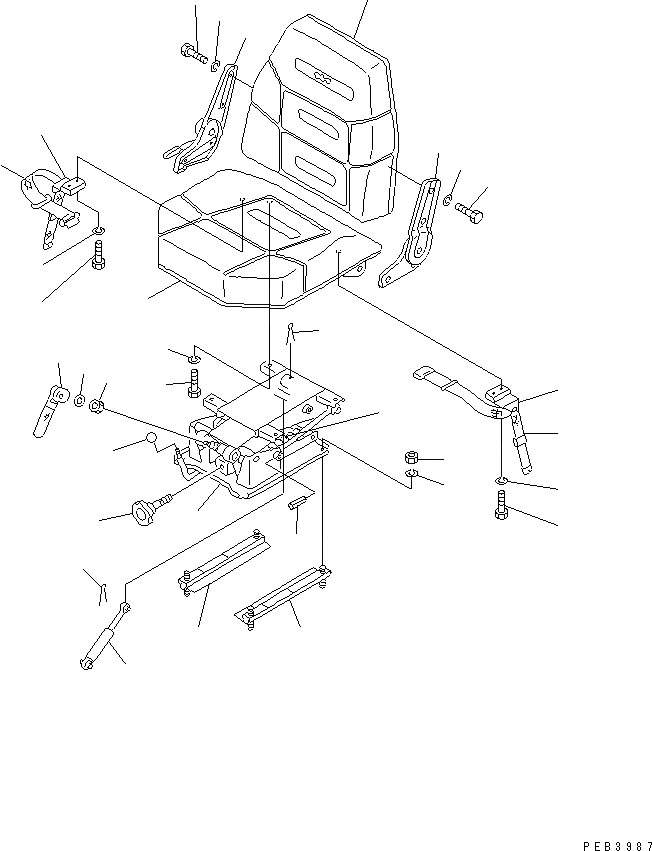 PEB3987