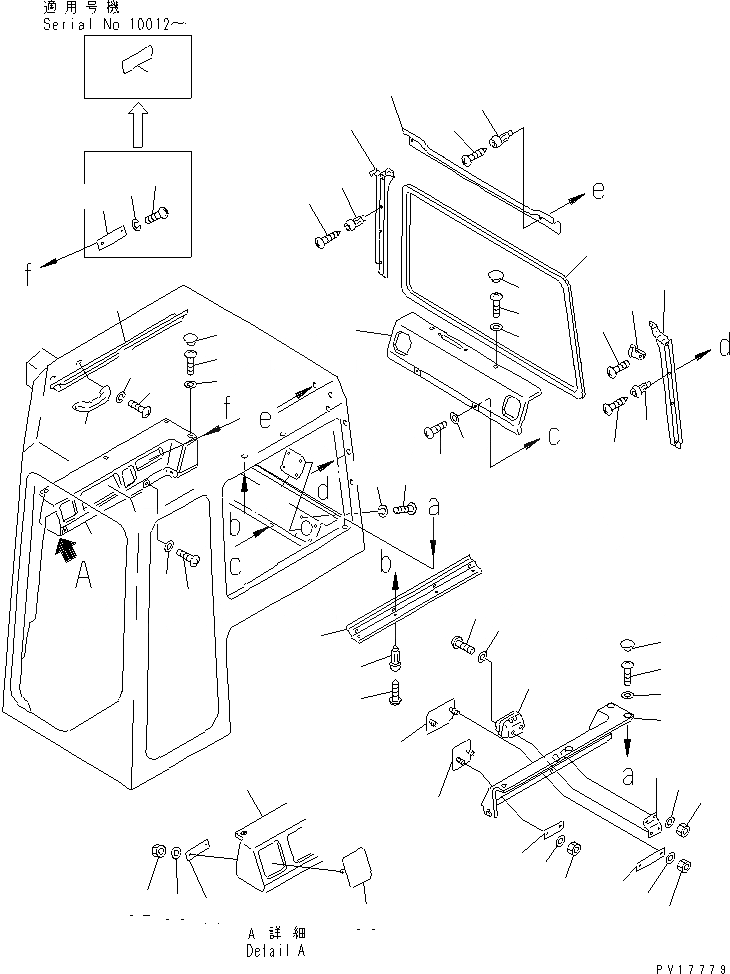 適用号機
Serial No 10012～

f

e

d

c

f

e

d

b

c

a

b

A

a

A 詳細
Detail A

PV17779