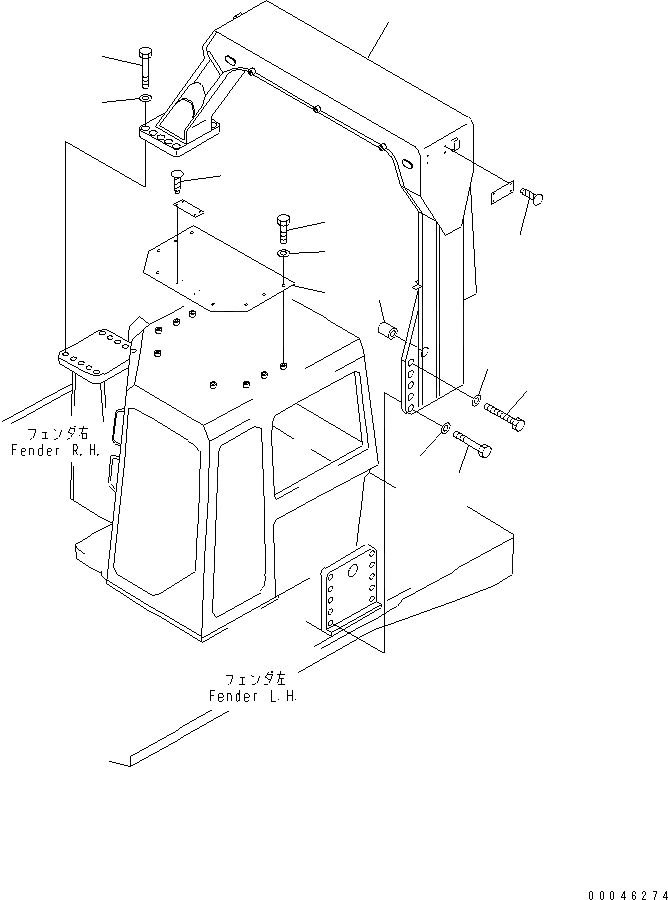 フェンダ右
Fender R.H.

フェンダ左
Fender L.H.

00046274