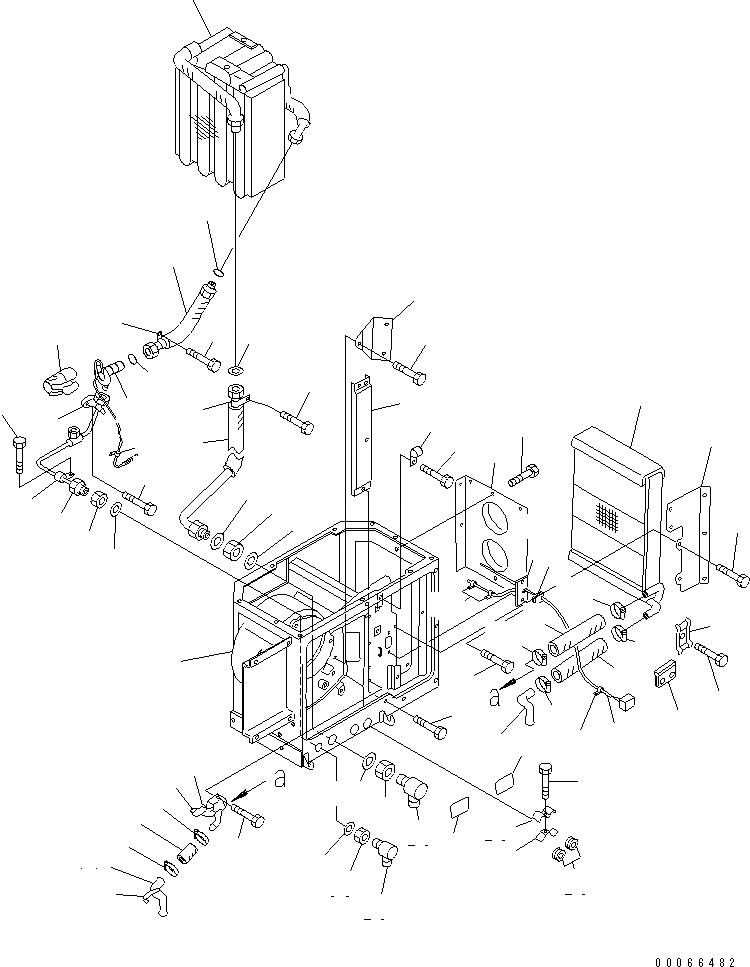 a
a
00066482