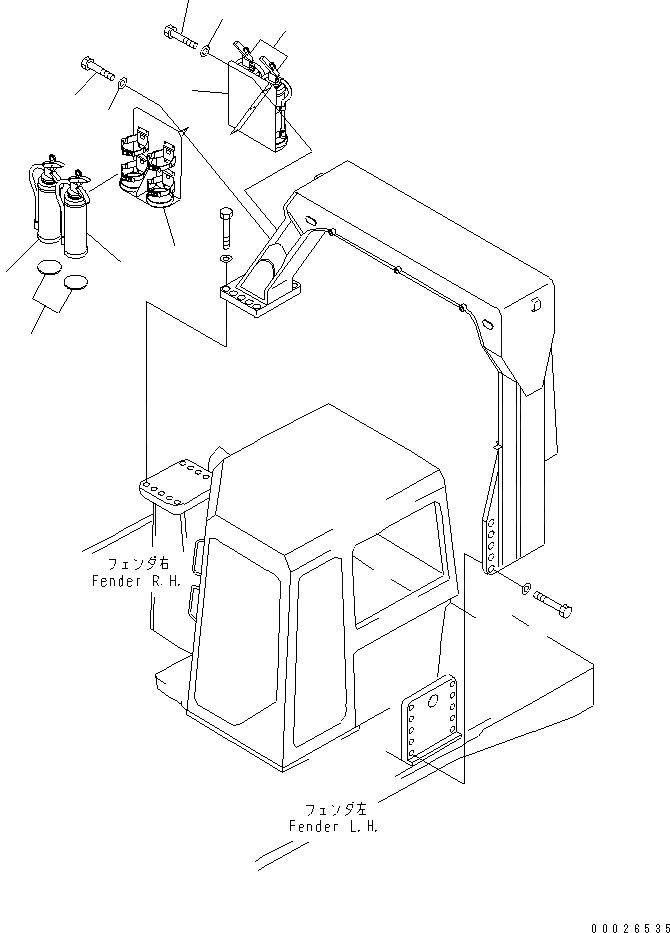 フェンダ右
Fender R.H.

フェンダ左
Fender L.H.

00026535