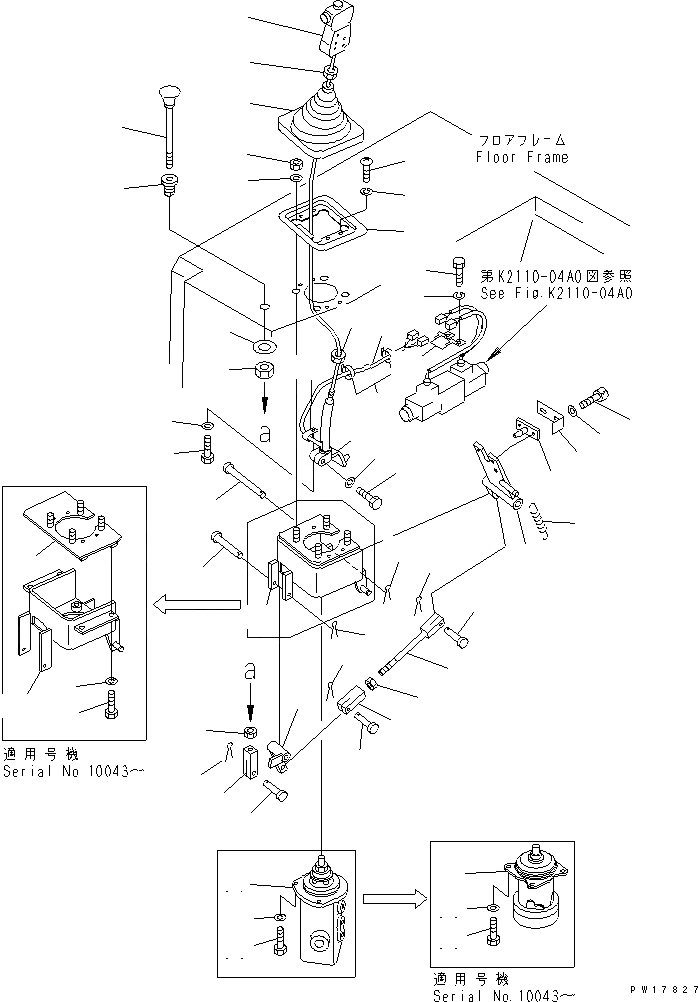 フロアフレーム
Floor Frame

第K2110-04A0図参照
See Fig.K2110-04A0

a

a

適用号機
Serial No 10043~

適用号機
Serial No.10043~

PW17827