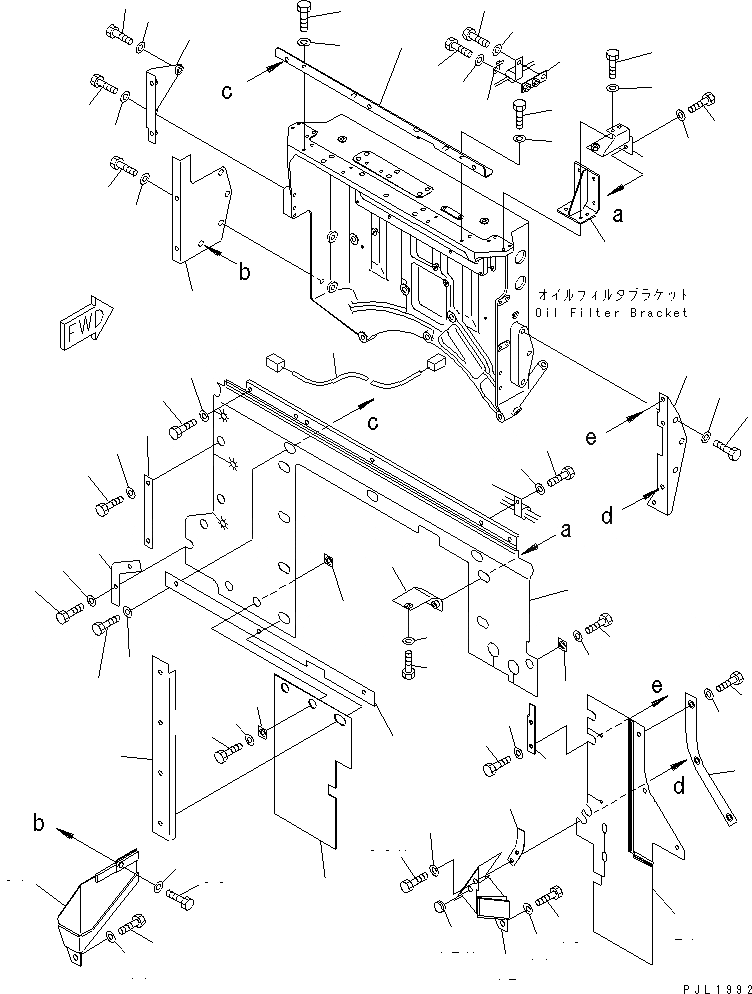 c

a

b

オイルフィルタブラケット
Oil Filter Bracket

FWD

c

e

d

a

e

d

b

PJL1992