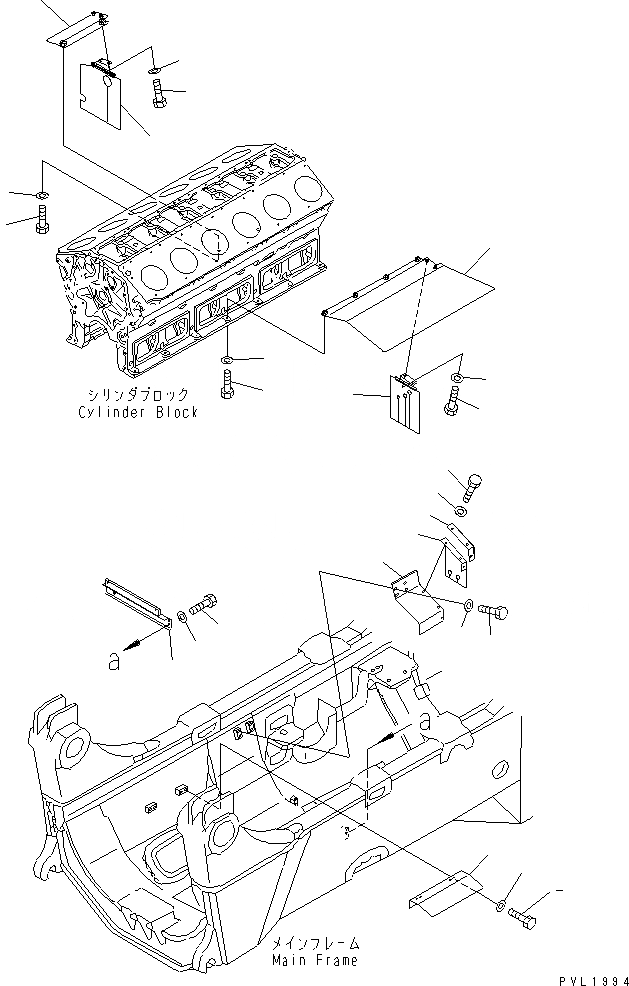 シリンダブロック
Cylinder Block

a

a

メインフレーム
Main Frame

PVL1994