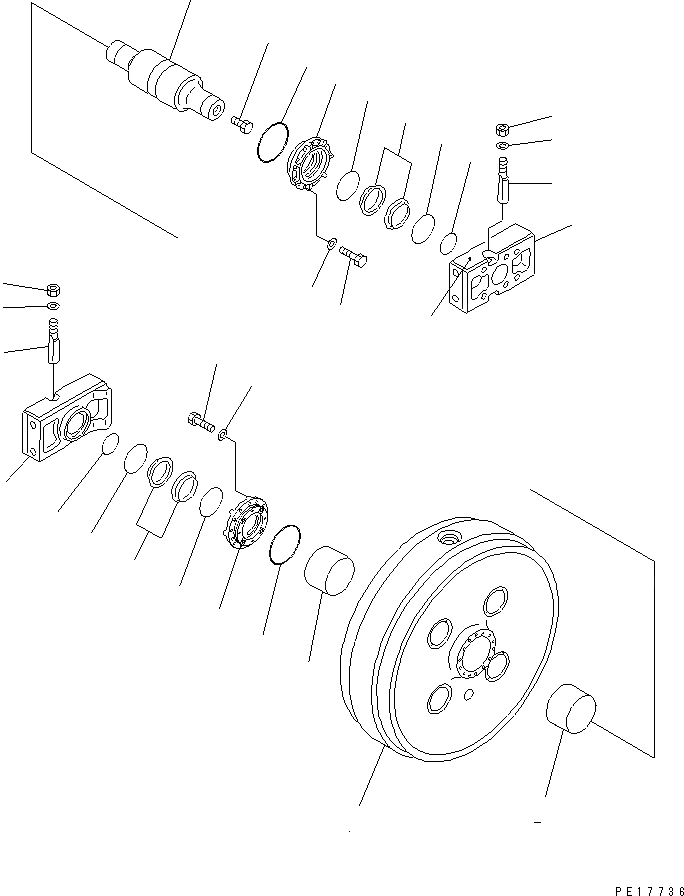 PE17736