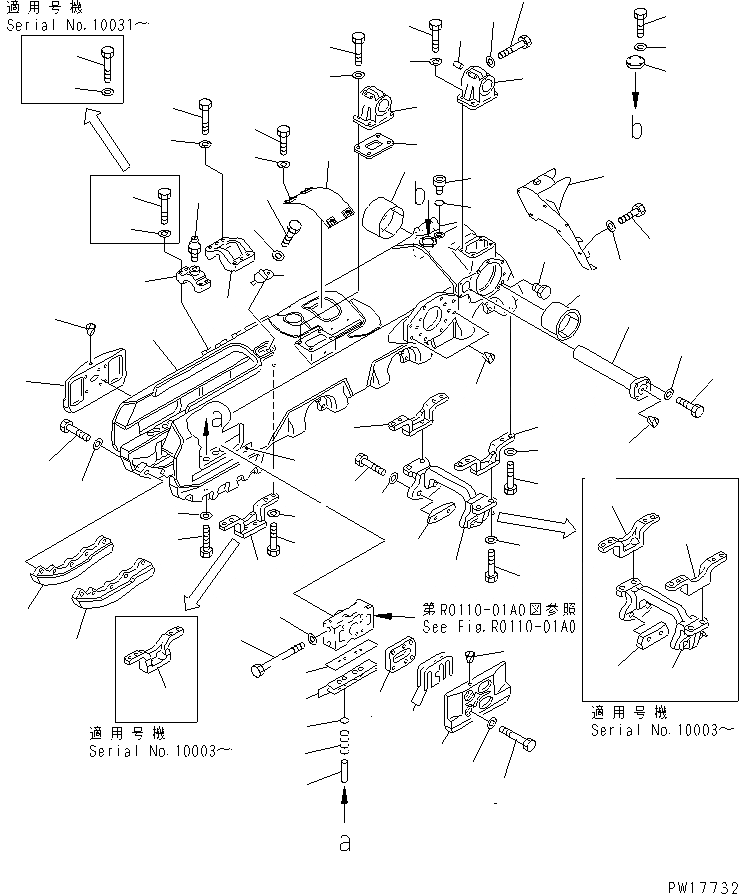 適用号機
Serial No.10031～

b

b

a

第R0110-01A0図参照
See Fig.R0110-01A0

適用号機
Serial No.10003～

適用号機
Serial No.10003～

a

PW17732