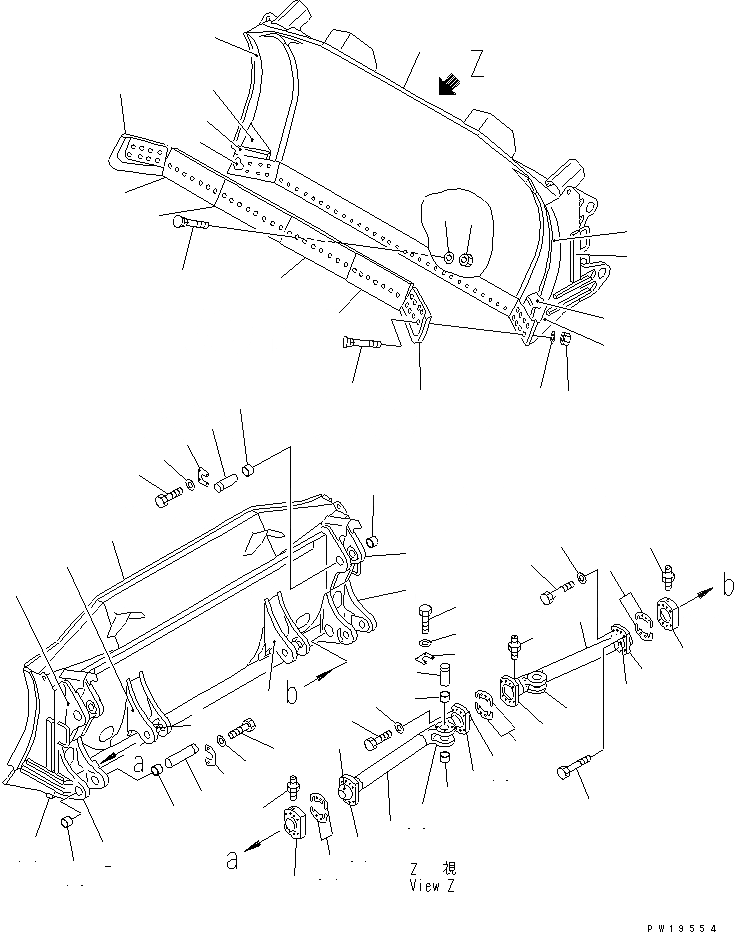 Z

b

b

a

a

Z 視
View Z

PW19554