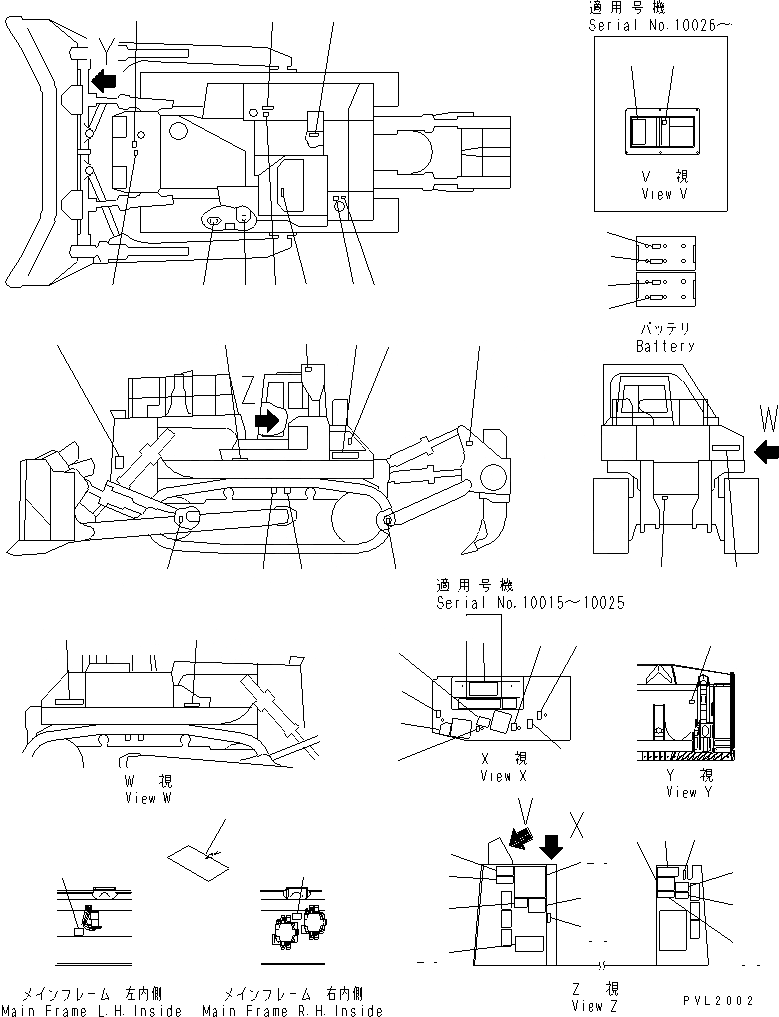 Y

適用号機
Serial No.10026～

V 視
View V

バッテリ
Battery

Z

W

適用号機
Serial No.10015～10025

W 視
View W

X 視
View X

Y 視
View Y

V

X

メインフレーム 左内側
Main Frame L.H. Inside

メインフレーム 右内側
Main Frame R.H. Inside

Z 視
View Z

PVL2002