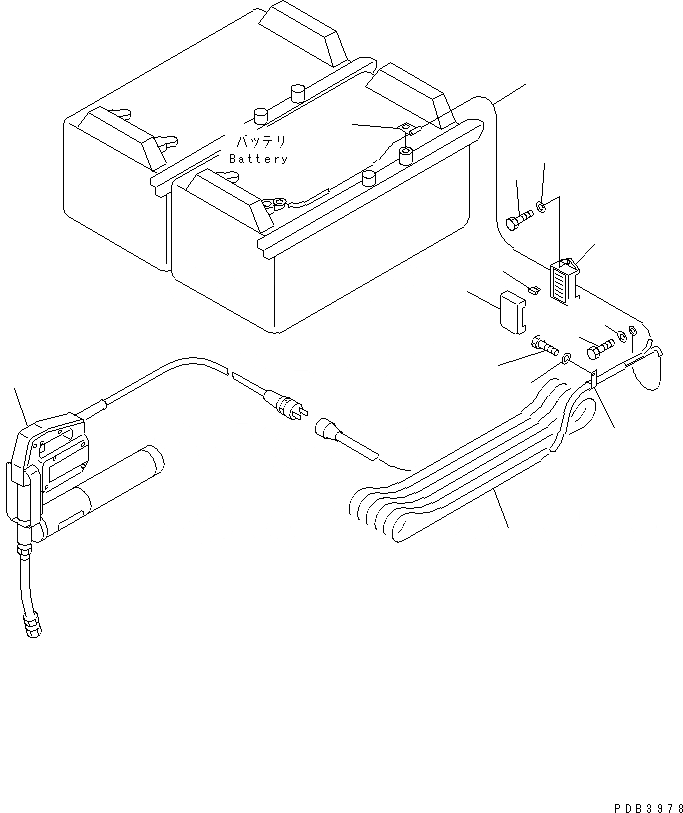 バッテリ
Battery

PDB3978