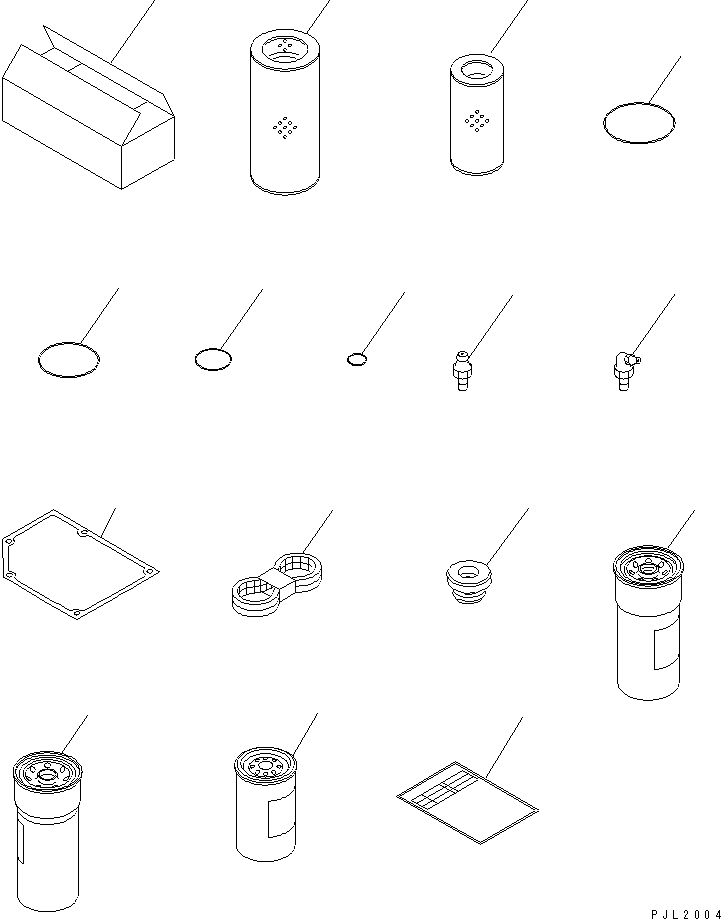 PJL2004