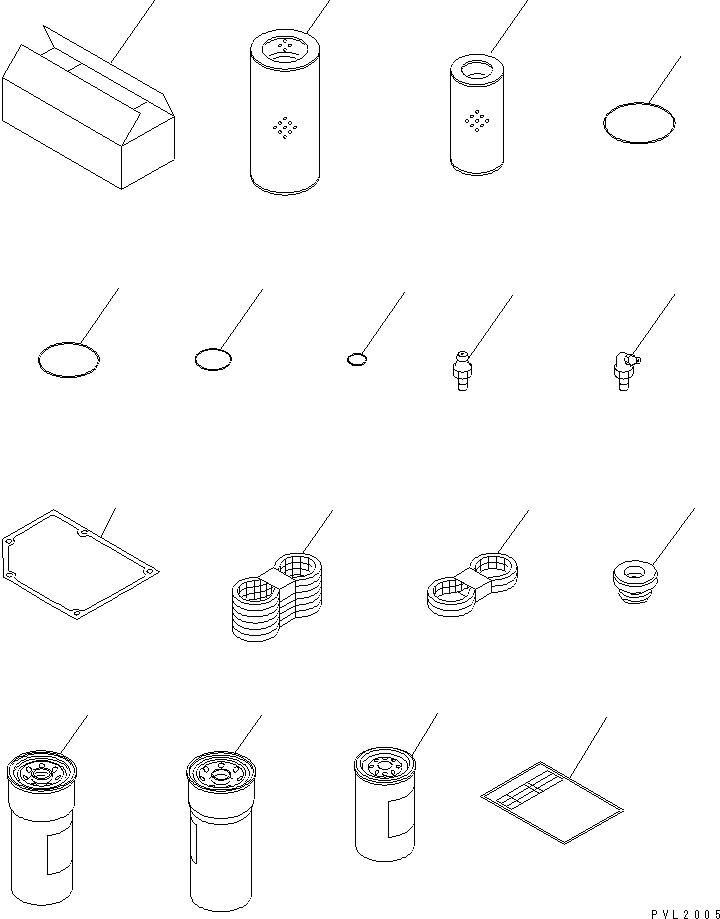 PVL2005