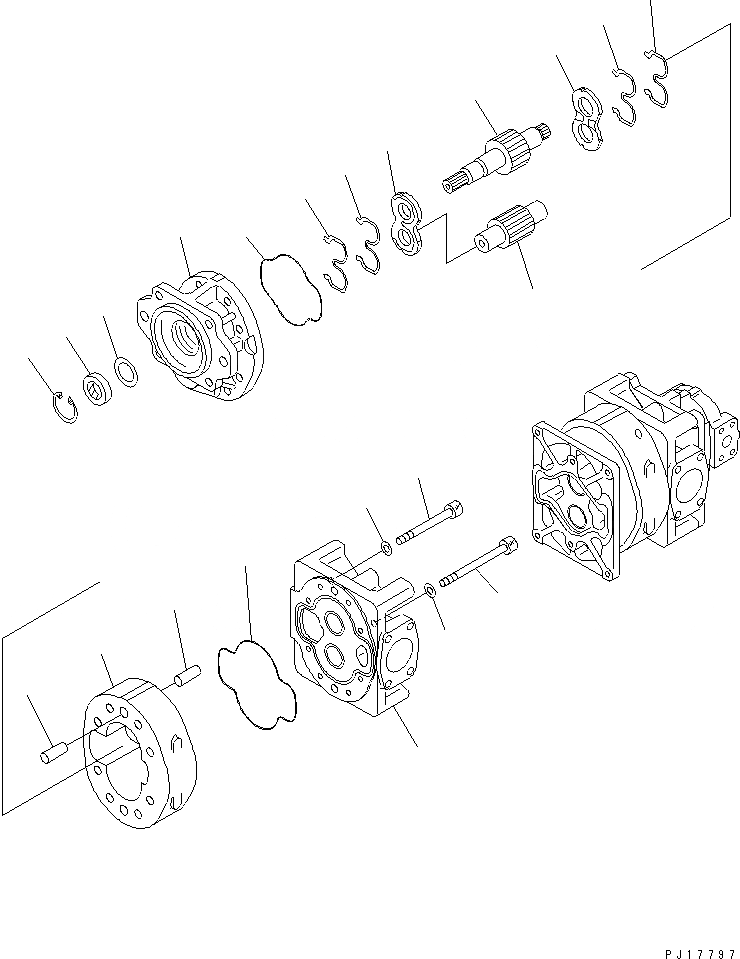 PJ17797