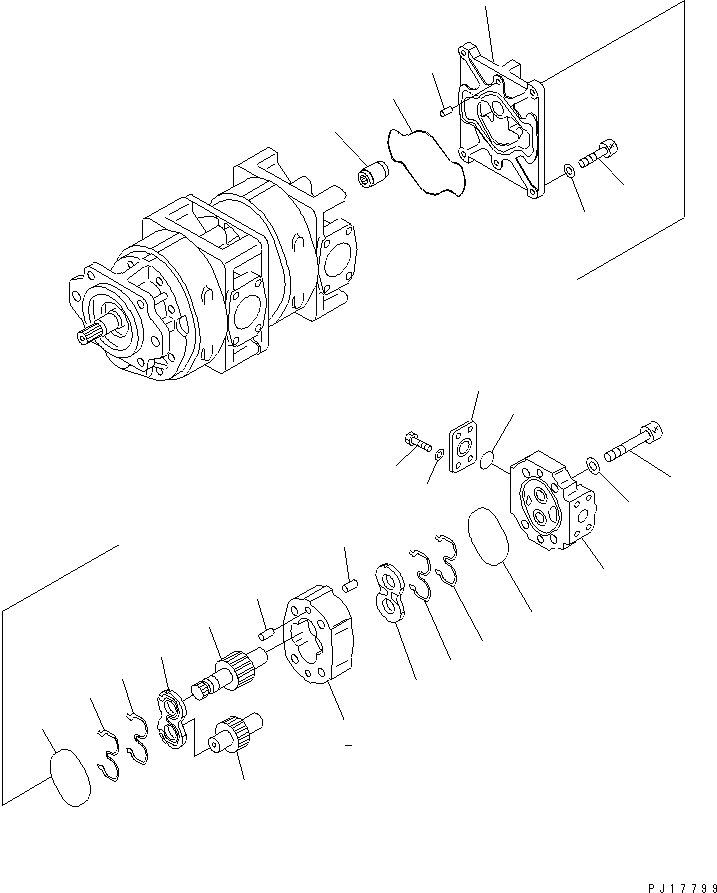 PJ17799