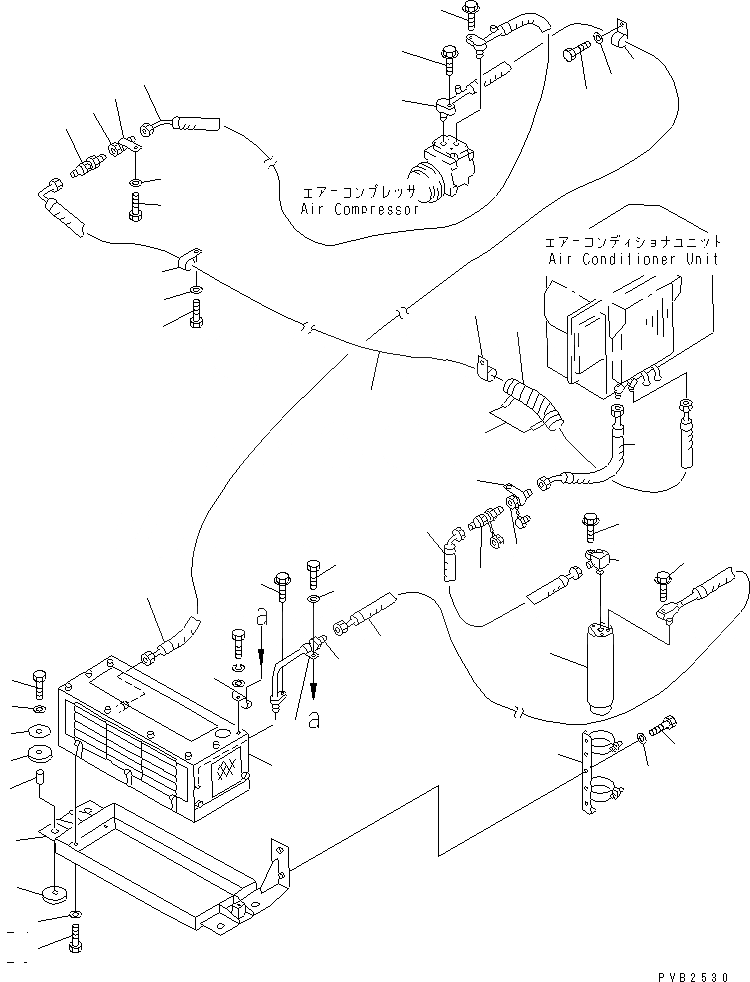 エアーコンプレッサ
Air Compressor

エアーコンディショナユニット
Air Conditioner Unit

a

a

PVB2530