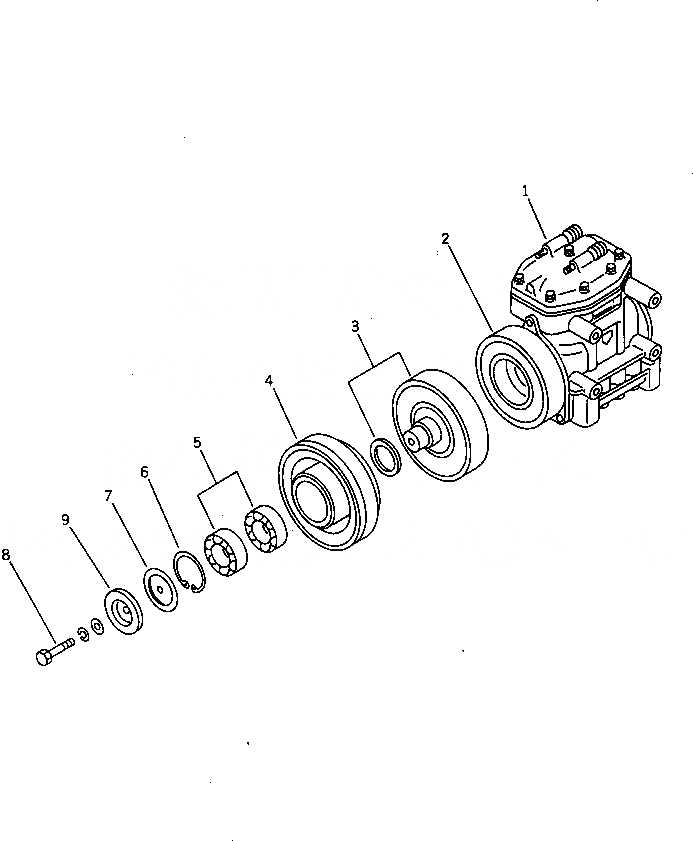 1
2
3
4
5
6
7
9
8