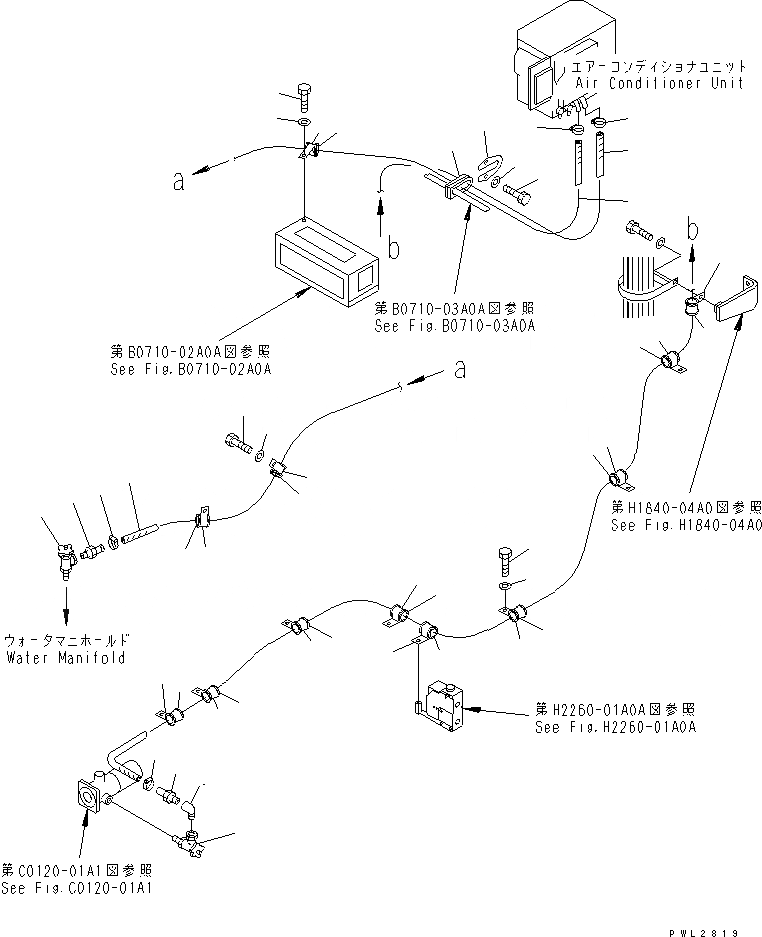 エアーコンディショナユニット
Air Conditioner Unit

a

b

b

第B0710-03A0A図参照
See Fig.B0710-03A0A

第B0710-02A0A図参照
See Fig.B0710-02A0A

a

第H1840-04A0図参照
See Fig.H1840-04A0

ウォータマニホールド
Water Manifold

第H2260-01A0A図参照
See Fig.H2260-01A0A

第C0120-01A1図参照
See Fig.C0120-01A1

PWL2819