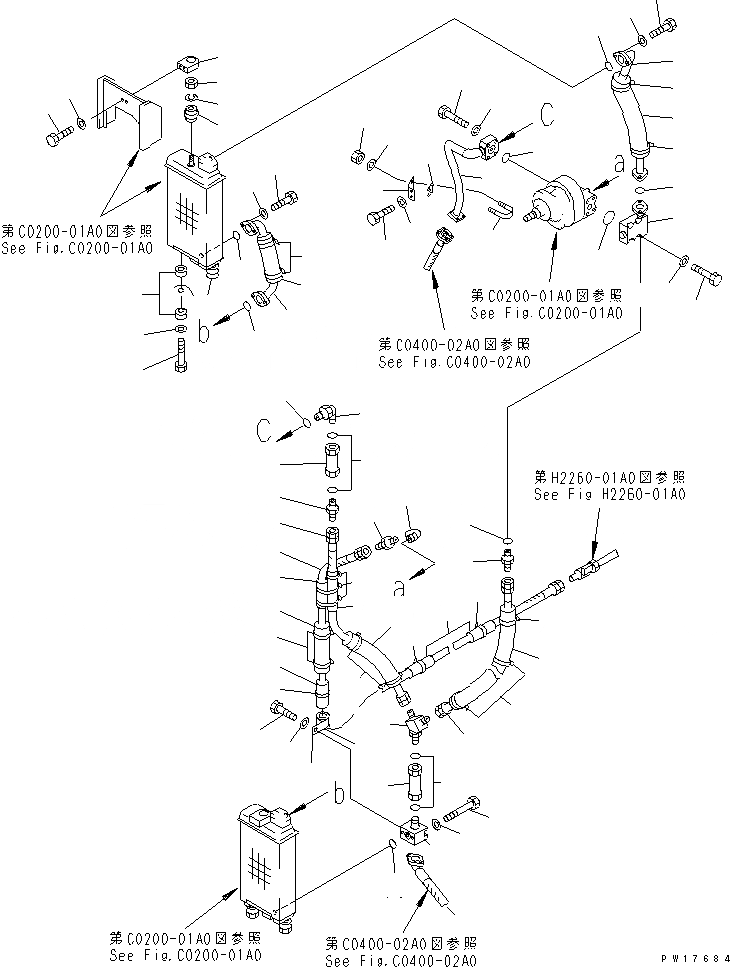 第C0200-01A0図参照
See Fig.C0200-01A0

b

C

a

第C0200-01A0図参照
See Fig.C0200-01A0

第C0400-02A0図参照
See Fig.C0400-02A0

C

第H2260-01A0図参照
See Fig H2260-01A0

a

b

第C0200-01A0図参照
See Fig.C0200-01A0

第C0400-02A0図参照
See Fig.C0400-02A0

PW17684