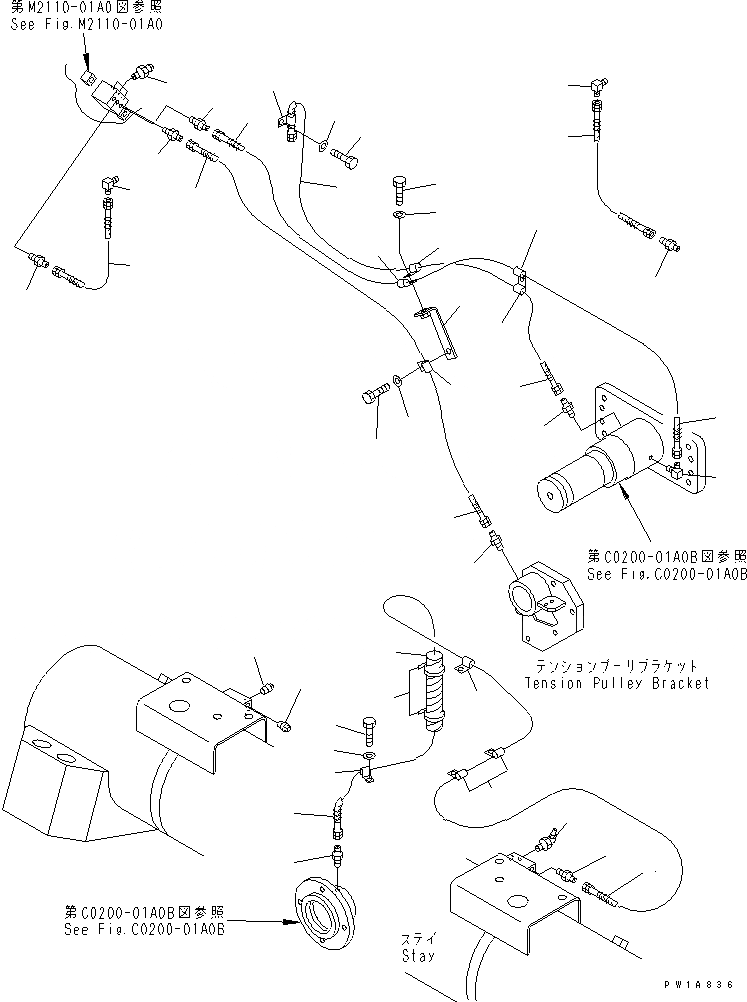 第M2110-01A0図参照
See Fig.M2110-01A0

第C0200-01A0B図参照
See Fig.C0200-01A0B

テンションプーリブラケット
Tension Pulley Bracket

第C0200-01A0B図参照
See Fig.C0200-01A0B

ステイ
Stay

PW1A836