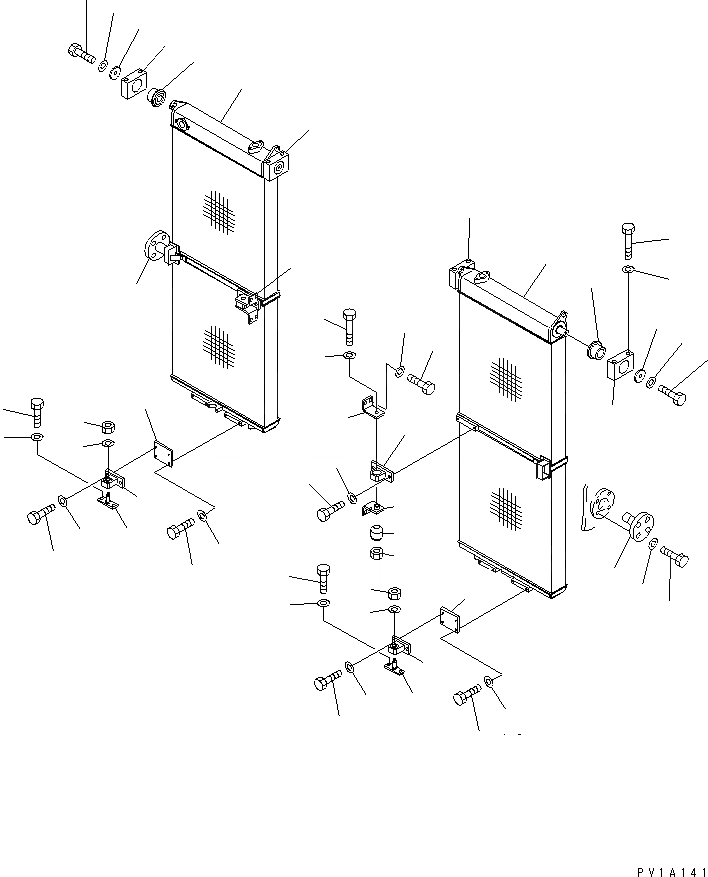 PV1A141