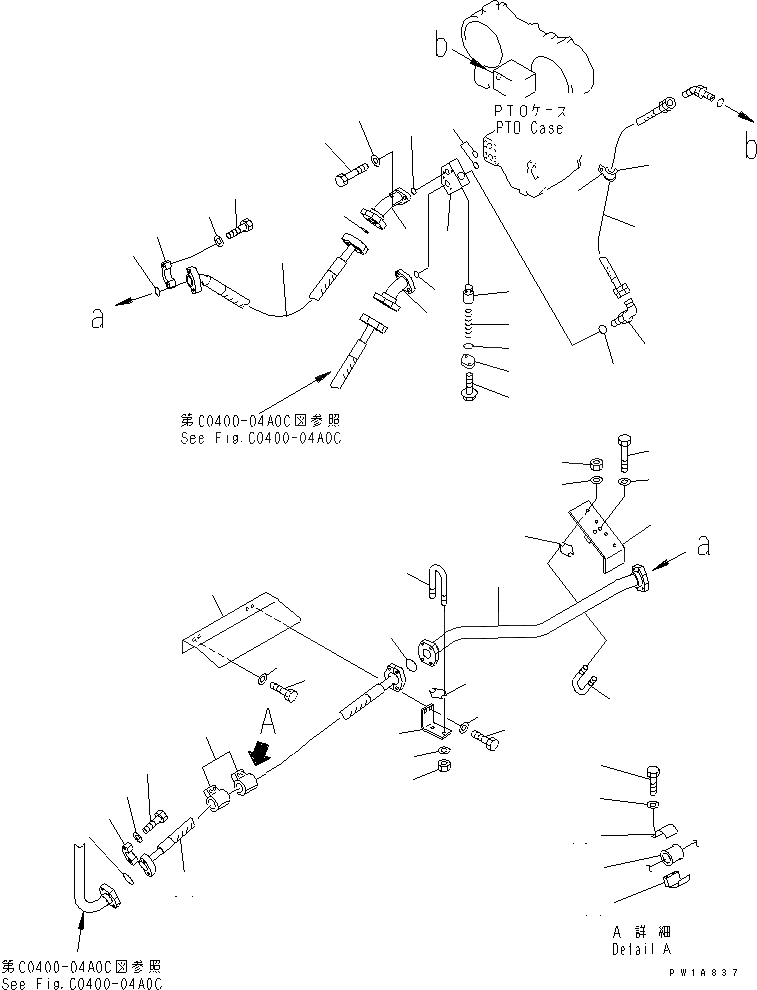 b

PTOケース
PTO Case

b

a

第C0400-04A0C図参照
See Fig.C0400-04A0C

a

A

第C0400-04A0C図参照
See Fig.C0400-04A0C

A 詳細
Detail A

PW1A837